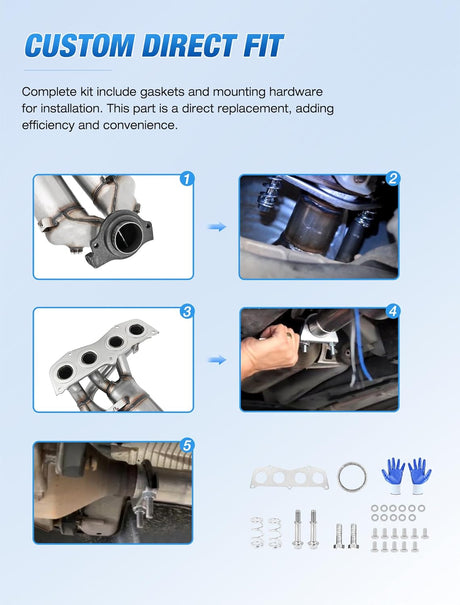 CUSTOM DIRECT FIT

Complete kit include gaskets and mounting hardware for installation. This part is a direct replacement, adding efficiency and convenience.

1

2

3

4

5