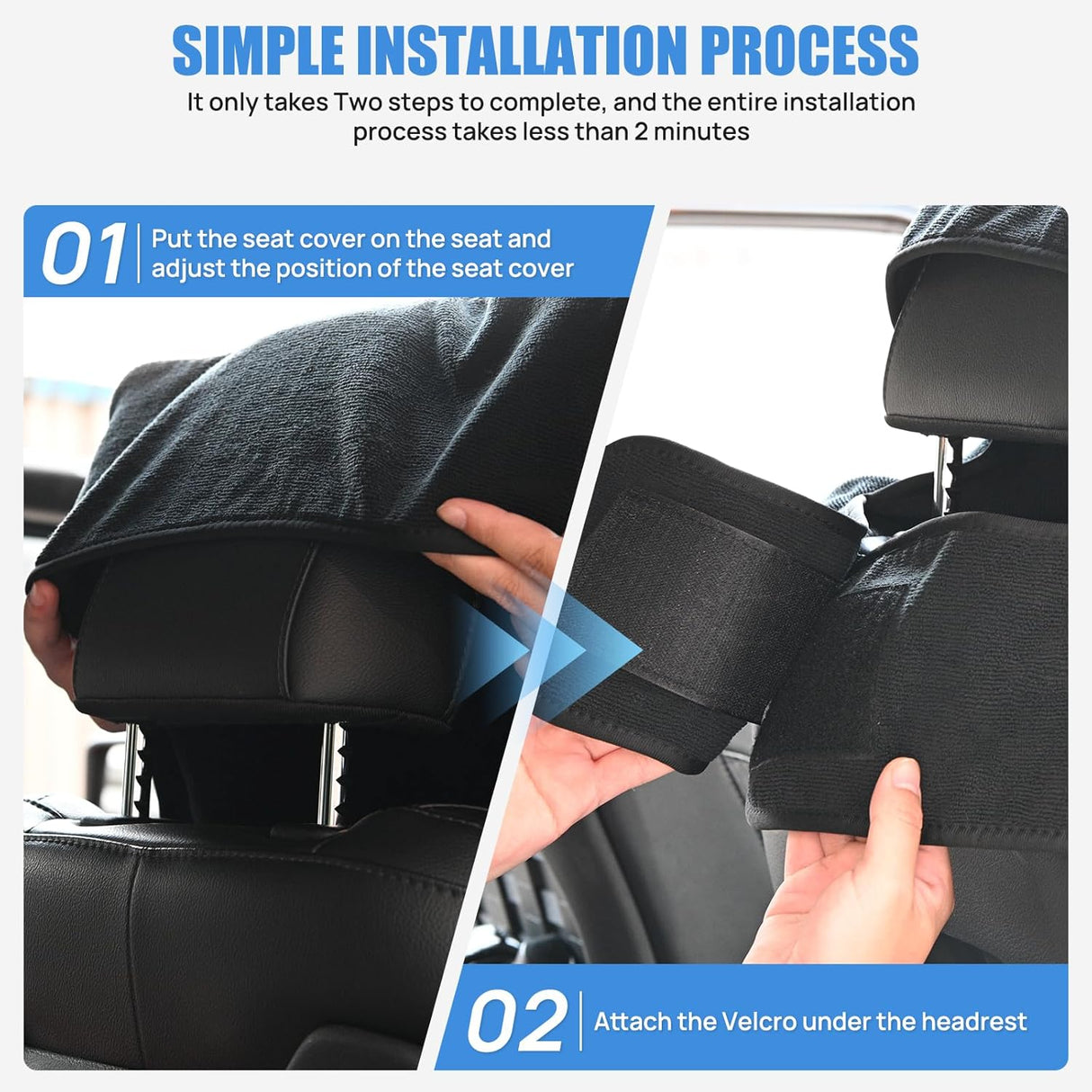 SIMPLE INSTALLATION PROCESS

It only takes Two steps to complete, and the entire installation process takes less than 2 minutes

01 Put the seat cover on the seat and adjust the position of the seat cover

02 Attach the Velcro under the headrest