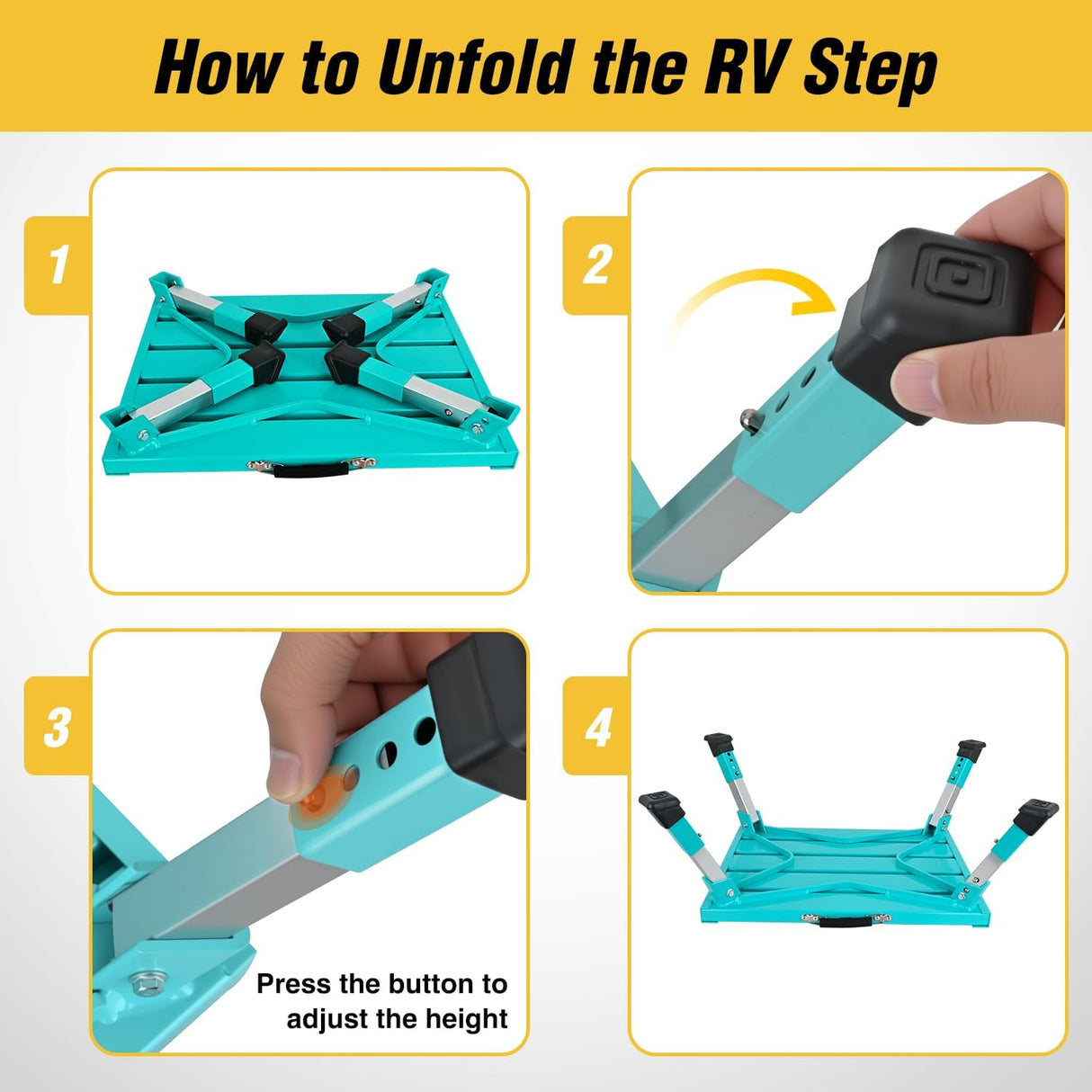 How to Unfold the RV Step

1

2

3

Press the button to adjust the height

4