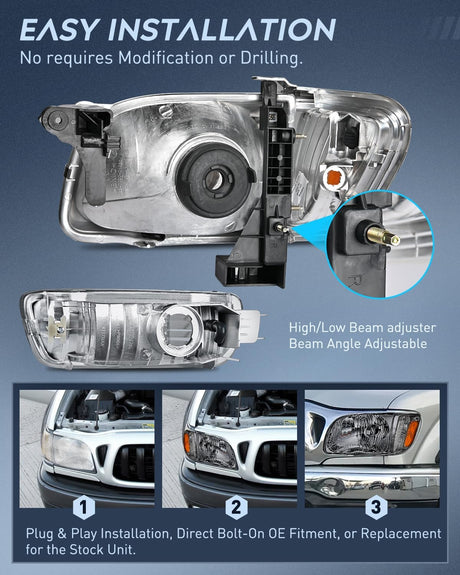 EASY INSTALLATION
No requires Modification or Drilling.

High/Low Beam adjuster
Beam Angle Adjustable

1
2
3

Plug & Play Installation, Direct Bolt-On OE Fitment, or Replacement for the Stock Unit.