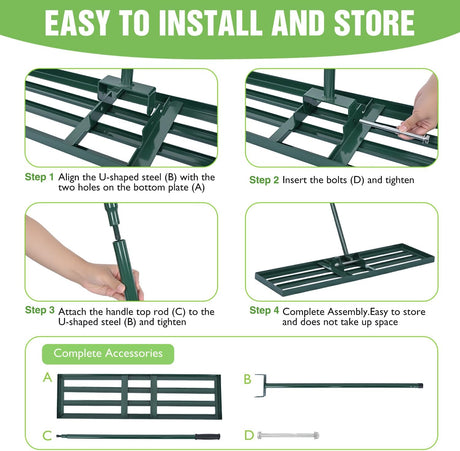 EASY TO INSTALL AND STORE

Step 1 Align the U-shaped steel (B) with the two holes on the bottom plate (A)

Step 2 Insert the bolts (D) and tighten

Step 3 Attach the handle top rod (C) to the U-shaped steel (B) and tighten

Step 4 Complete Assembly.Easy to store and does not take up space

Complete Accessories

A

B

C

D