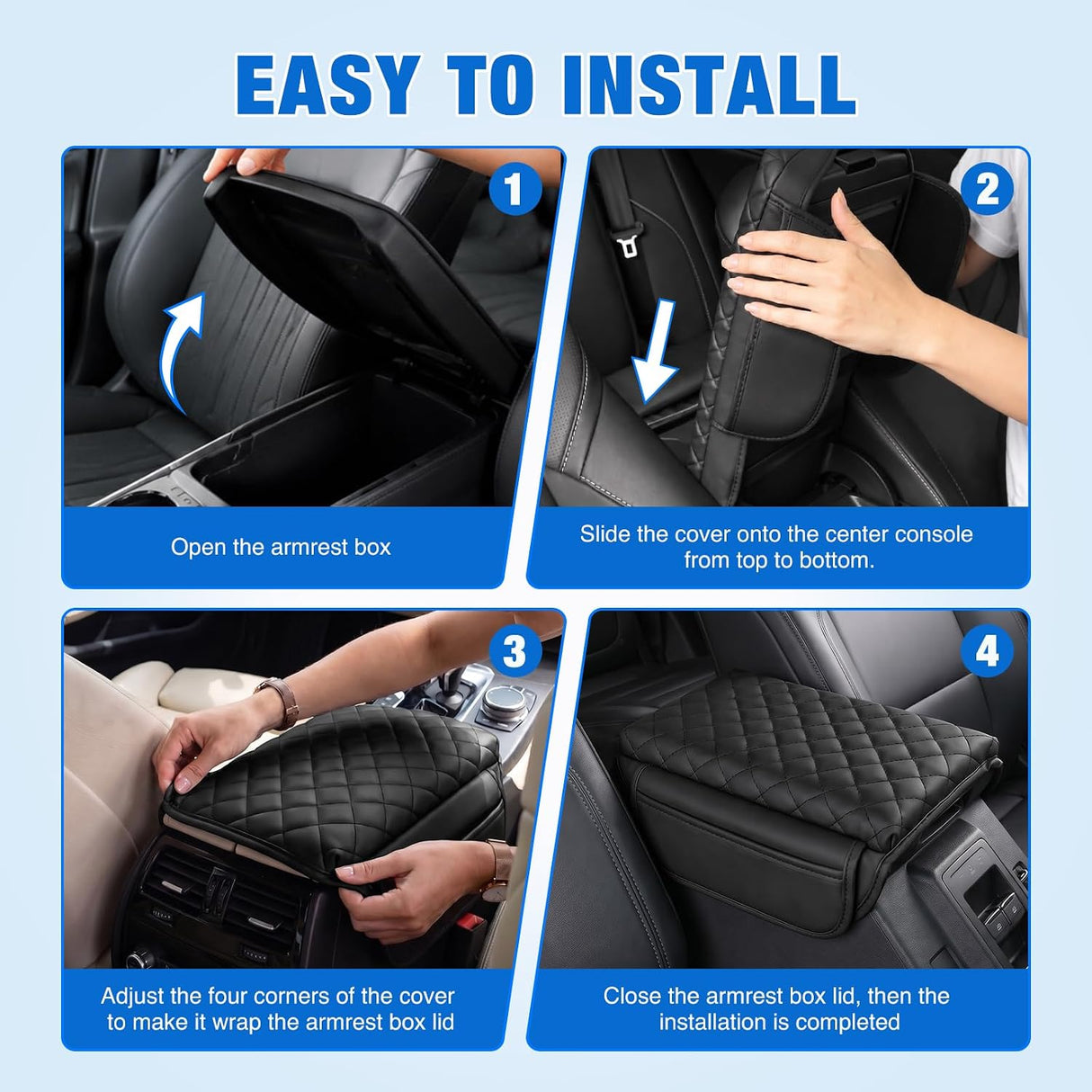 EASY TO INSTALL

1

Open the armrest box

2

Slide the cover onto the center console from top to bottom.

3

Adjust the four corners of the cover to make it wrap the armrest box lid

4

Close the armrest box lid, then the installation is completed