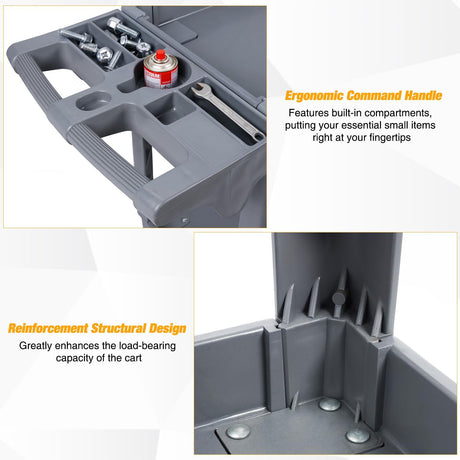 Ergonomic Command Handle

Features built-in compartments, putting your essential small items right at your fingertips

Reinforcement Structural Design

Greatly enhances the load-bearing capacity of the cart