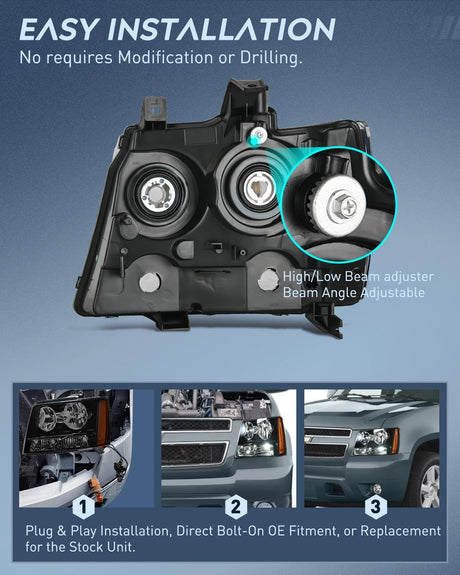 EASY INSTALLATION
No requires Modification or Drilling.

High/Low Beam adjuster
Beam Angle Adjustable

1

2

3

Plug & Play Installation, Direct Bolt-On OE Fitment, or Replacement for the Stock Unit.