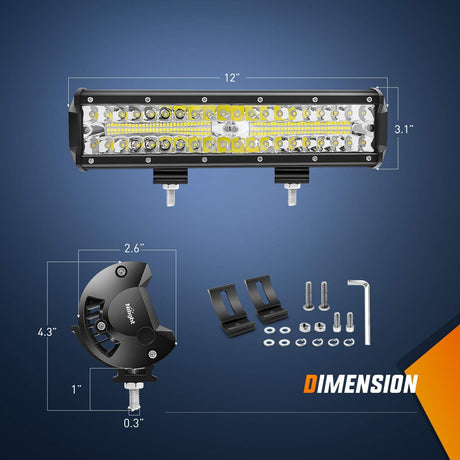 12"

3.1"

2.6"

4.3"

Nilight

1"

0.3"

DIMENSION