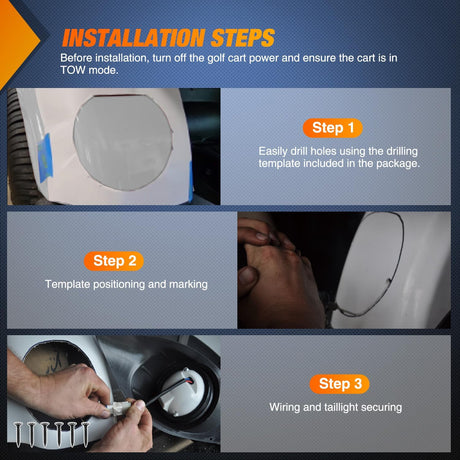 INSTALLATION STEPS

Before installation, turn off the golf cart power and ensure the cart is in TOW mode.

Step 1

Easily drill holes using the drilling template included in the package.

Step 2

Template positioning and marking

Step 3

Wiring and taillight securing