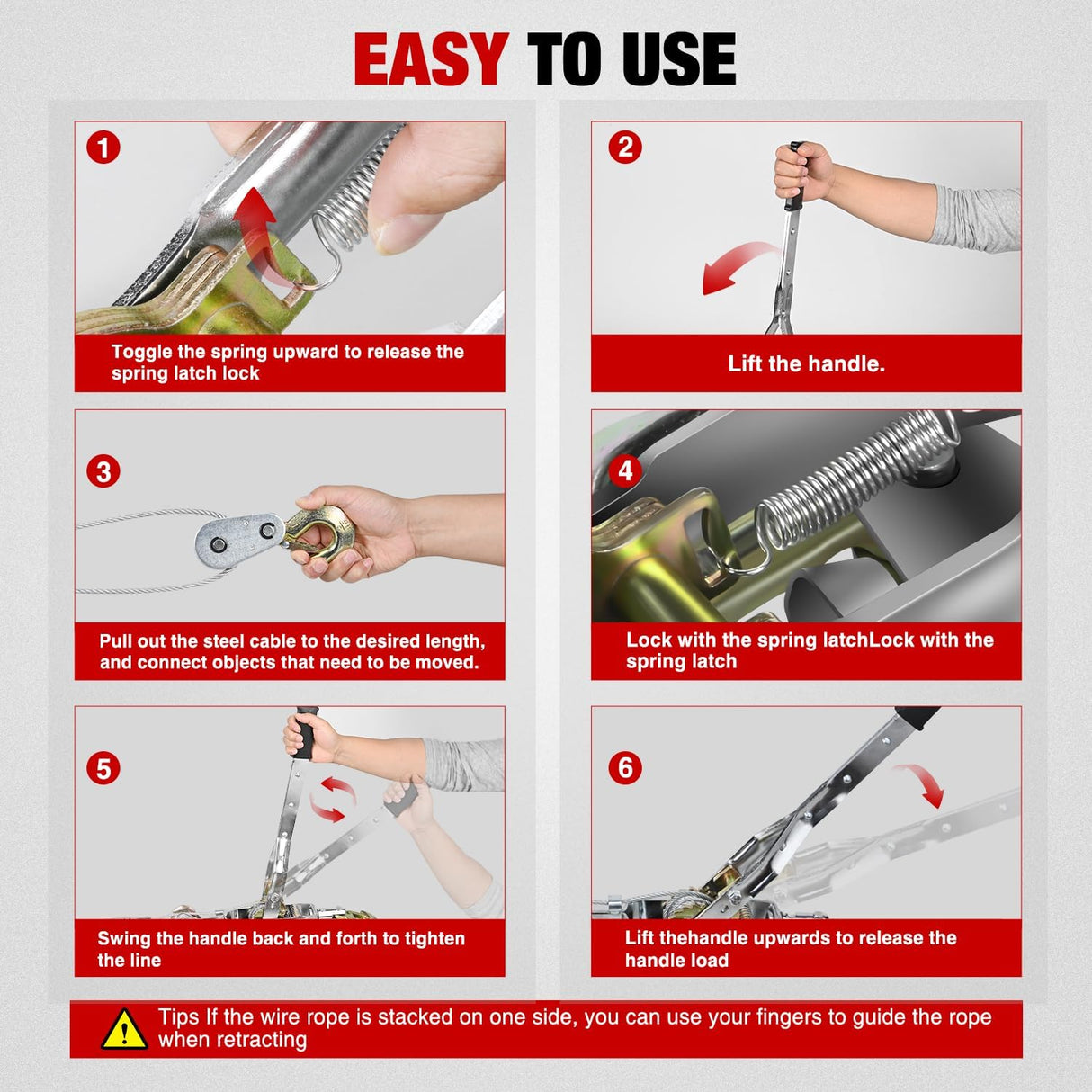 EASY TO USE

1
Toggle the spring upward to release the spring latch lock

2
Lift the handle.

3
Pull out the steel cable to the desired length, and connect objects that need to be moved.

4
Lock with the spring latchLock with the spring latch

5
Swing the handle back and forth to tighten the line

6
Lift thehandle upwards to release the handle load

Tips If the wire rope is stacked on one side, you can use your fingers to guide the rope when retracting