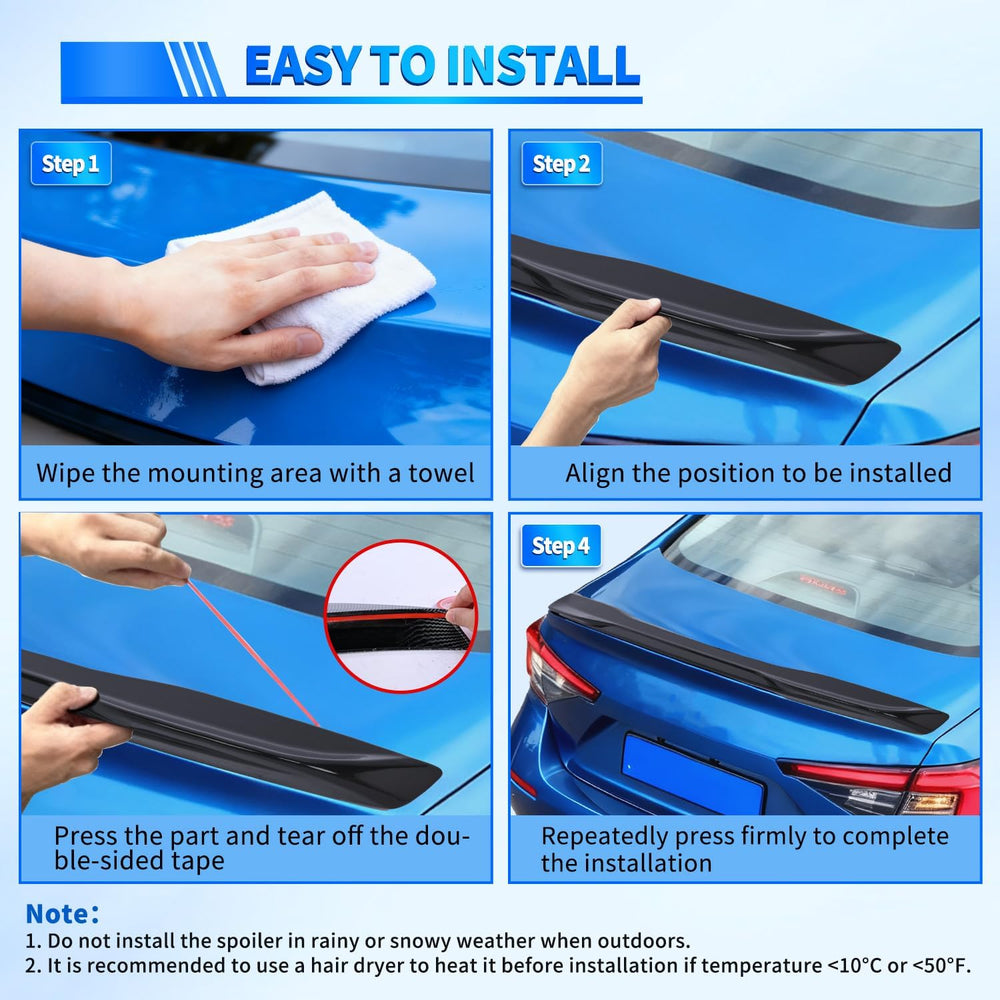 EASY TO INSTALL

Step 1

Wipe the mounting area with a towel

Step 2

Align the position to be installed

Press the part and tear off the double-sided tape

Step 4

Repeatedly press firmly to complete the installation

Note:
1. Do not install the spoiler in rainy or snowy weather when outdoors.
2. It is recommended to use a hair dryer to heat it before installation if temperature <10°C or <50°F.