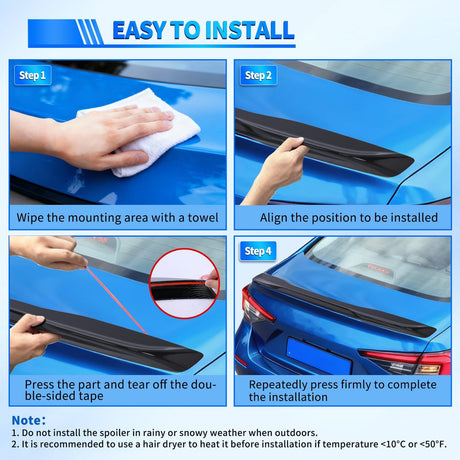 EASY TO INSTALL

Step 1

Wipe the mounting area with a towel

Step 2

Align the position to be installed

Press the part and tear off the double-sided tape

Step 4

Repeatedly press firmly to complete the installation

Note:
1. Do not install the spoiler in rainy or snowy weather when outdoors.
2. It is recommended to use a hair dryer to heat it before installation if temperature <10°C or <50°F.