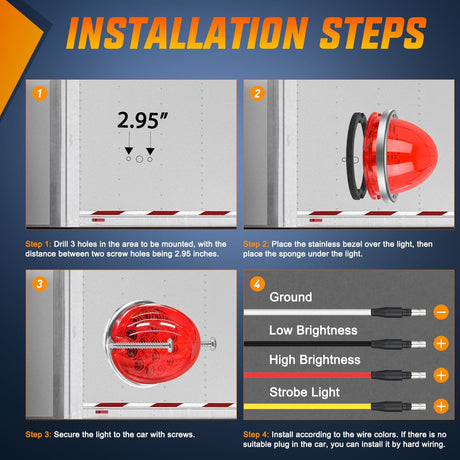 INSTALLATION STEPS

1

2.95"

Step 1: Drill 3 holes in the area to be mounted, with the distance between two screw holes being 2.95 inches.

2

Step 2: Place the stainless bezel over the light, then place the sponge under the light.

3

Step 3: Secure the light to the car with screws.

4

Ground −

Low Brightness +

High Brightness +

Strobe Light +

Step 4: Install according to the wire colors. If there is no suitable plug in the car, you can install it by hard wiring.