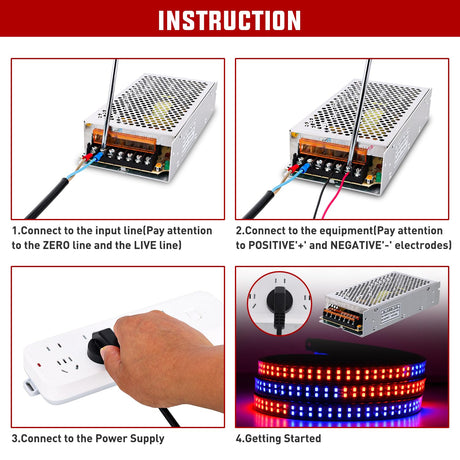 INSTRUCTION

1.Connect to the input line(Pay attention to the ZERO line and the LIVE line)

2.Connect to the equipment(Pay attention to POSITIVE'+' and NEGATIVE'-' electrodes)

3.Connect to the Power Supply

4.Getting Started