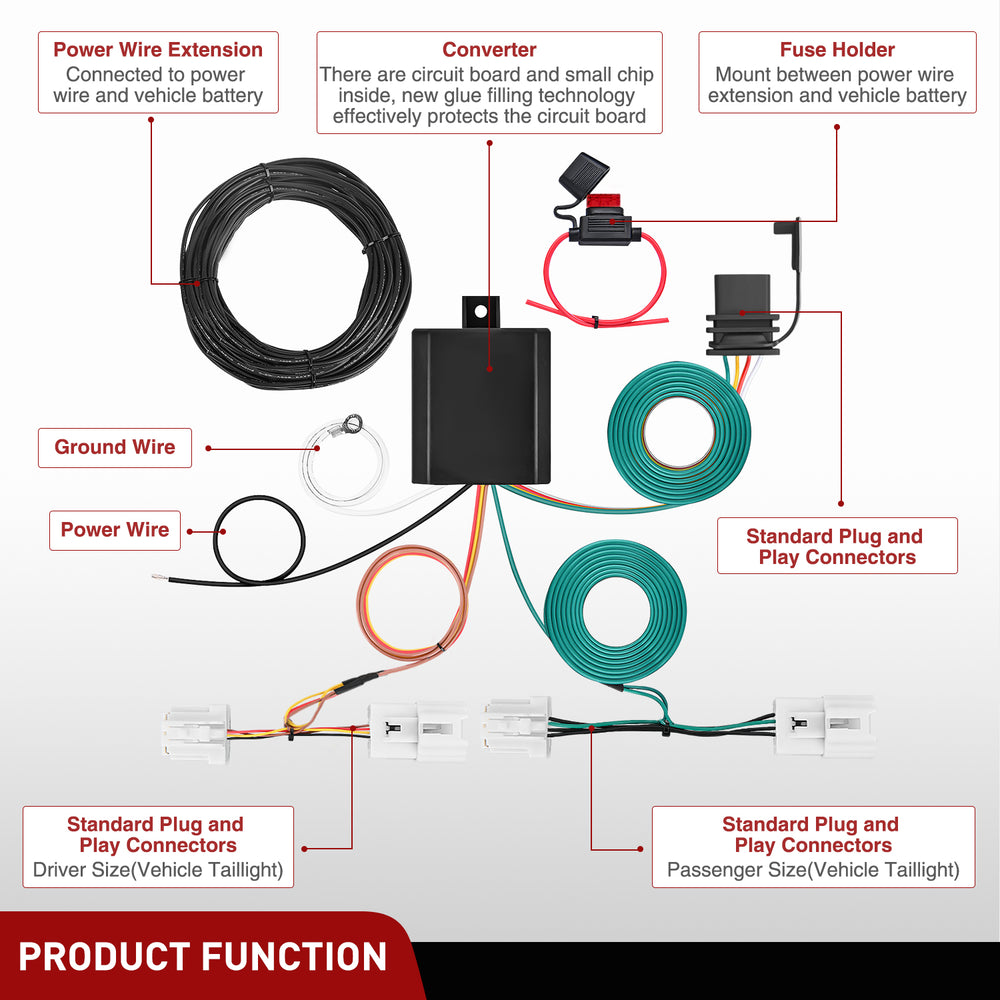 Power Wire Extension
Connected to power wire and vehicle battery

Converter
There are circuit board and small chip inside, new glue filling technology effectively protects the circuit board

Fuse Holder
Mount between power wire extension and vehicle battery

Ground Wire

Power Wire

Standard Plug and Play Connectors

Standard Plug and Play Connectors
Driver Size(Vehicle Taillight)

Standard Plug and Play Connectors
Passenger Size(Vehicle Taillight)

PRODUCT FUNCTION