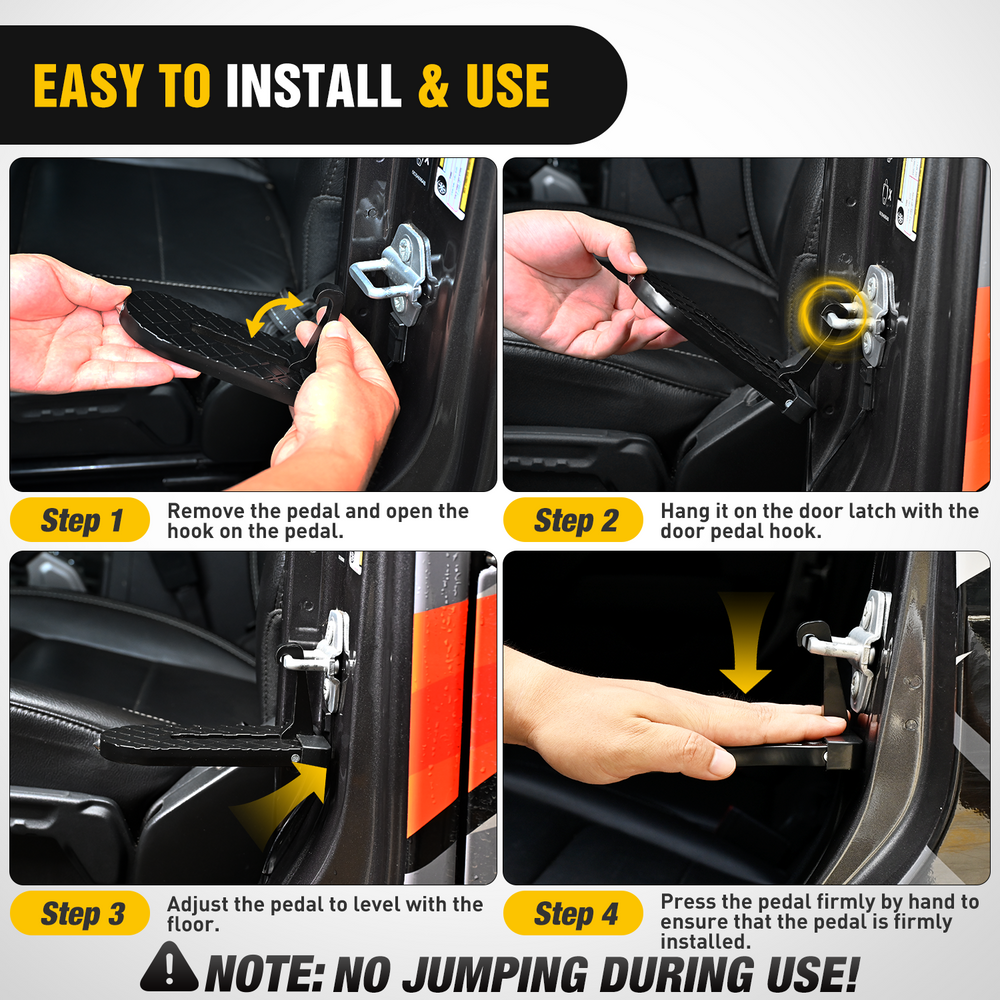 EASY TO INSTALL & USE

Step 1 Remove the pedal and open the hook on the pedal.

Step 2 Hang it on the door latch with the door pedal hook.

Step 3 Adjust the pedal to level with the floor.

Step 4 Press the pedal firmly by hand to ensure that the pedal is firmly installed.

NOTE: NO JUMPING DURING USE!