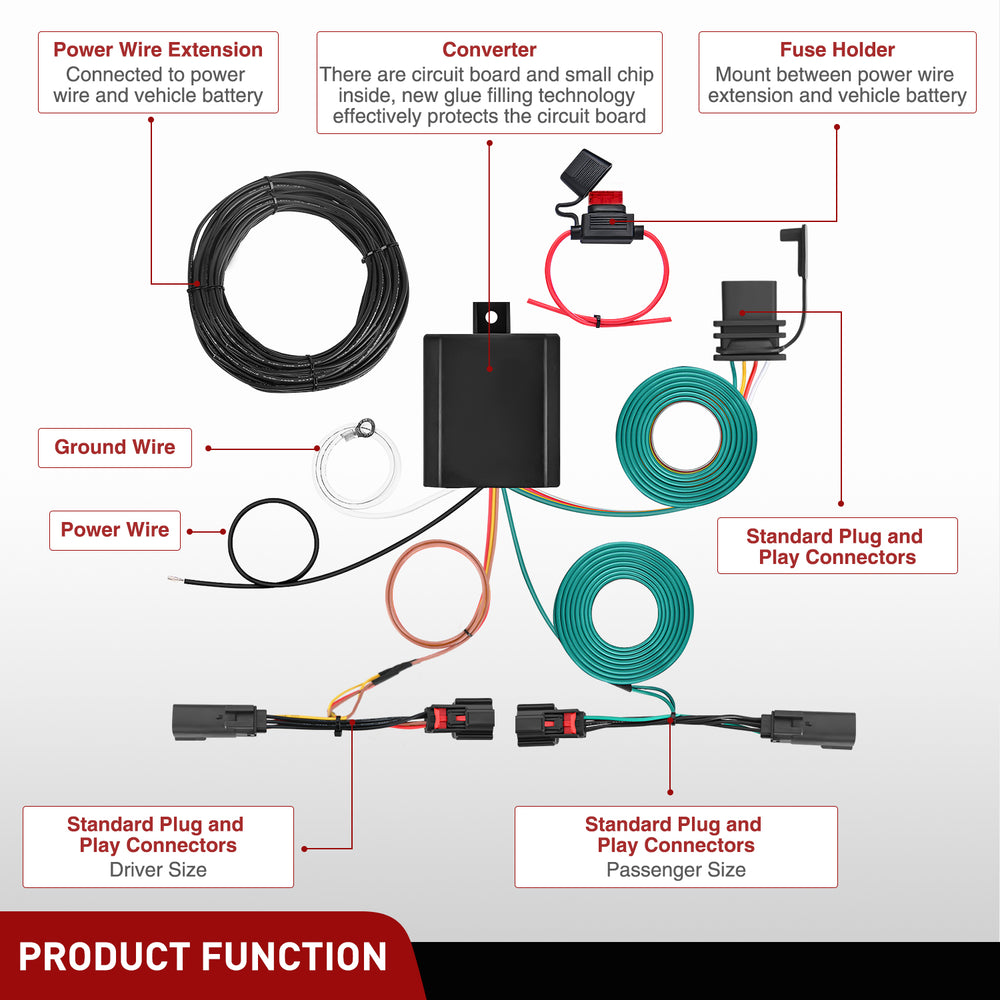 Power Wire Extension
Connected to power wire and vehicle battery

Converter
There are circuit board and small chip inside, new glue filling technology effectively protects the circuit board

Fuse Holder
Mount between power wire extension and vehicle battery

Ground Wire

Power Wire

Standard Plug and Play Connectors

Standard Plug and Play Connectors
Driver Size

Standard Plug and Play Connectors
Passenger Size

PRODUCT FUNCTION