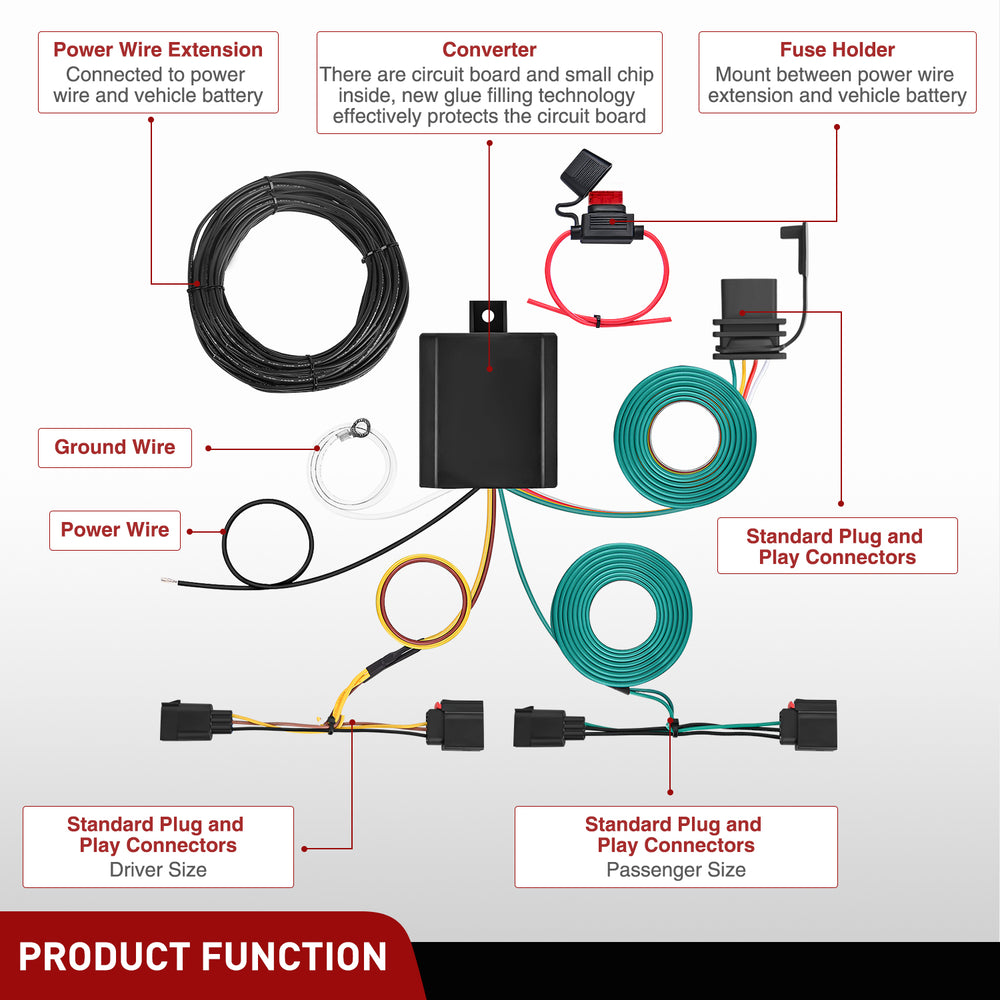 Power Wire Extension
Connected to power wire and vehicle battery

Converter
There are circuit board and small chip inside, new glue filling technology effectively protects the circuit board

Fuse Holder
Mount between power wire extension and vehicle battery

Ground Wire

Power Wire

Standard Plug and Play Connectors

Standard Plug and Play Connectors
Driver Size

Standard Plug and Play Connectors
Passenger Size

PRODUCT FUNCTION