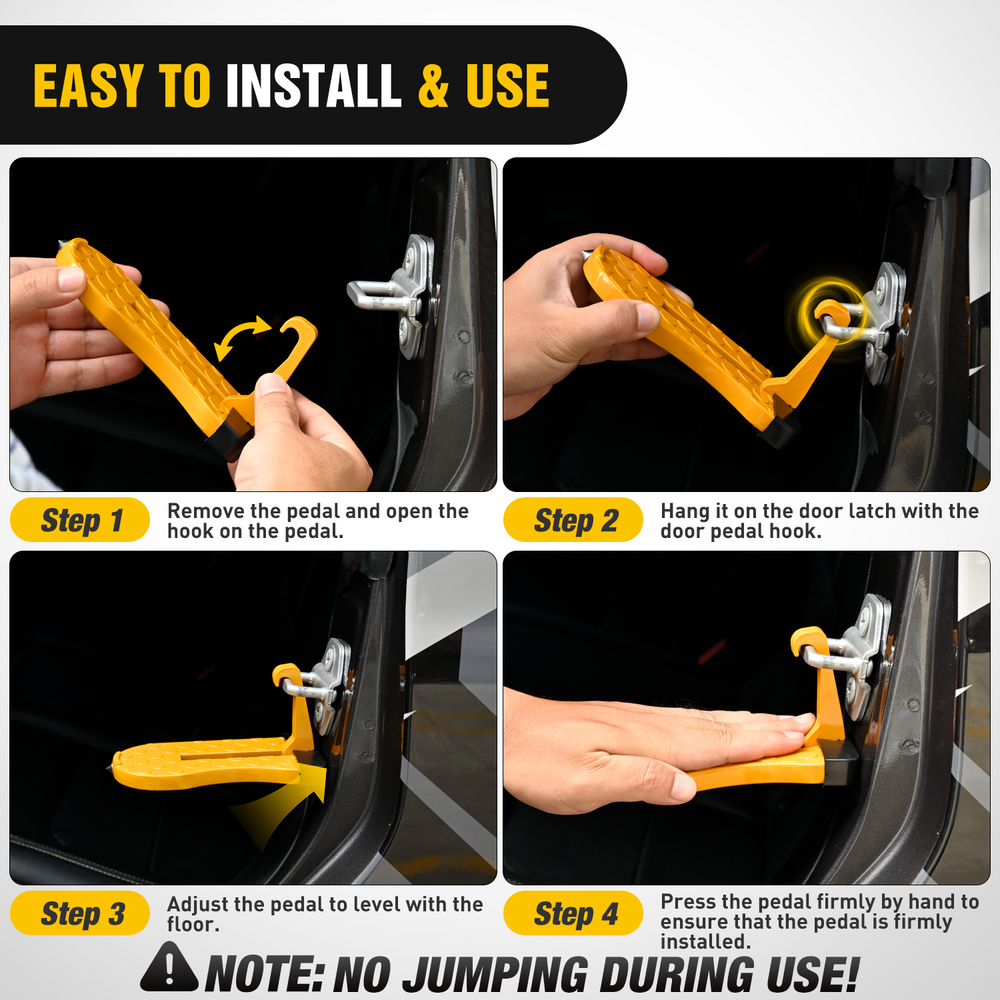 EASY TO INSTALL & USE

Step 1 Remove the pedal and open the hook on the pedal.

Step 2 Hang it on the door latch with the door pedal hook.

Step 3 Adjust the pedal to level with the floor.

Step 4 Press the pedal firmly by hand to ensure that the pedal is firmly installed.

NOTE: NO JUMPING DURING USE!