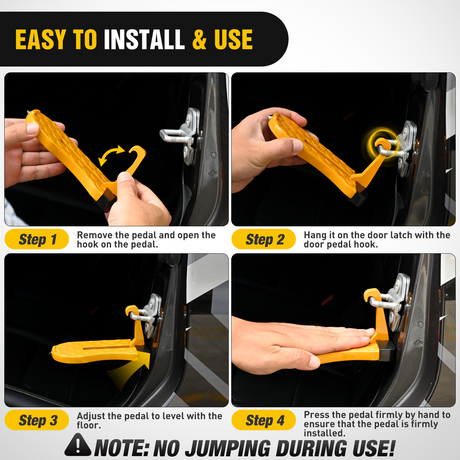 EASY TO INSTALL & USE

Step 1 Remove the pedal and open the hook on the pedal.

Step 2 Hang it on the door latch with the door pedal hook.

Step 3 Adjust the pedal to level with the floor.

Step 4 Press the pedal firmly by hand to ensure that the pedal is firmly installed.

NOTE: NO JUMPING DURING USE!