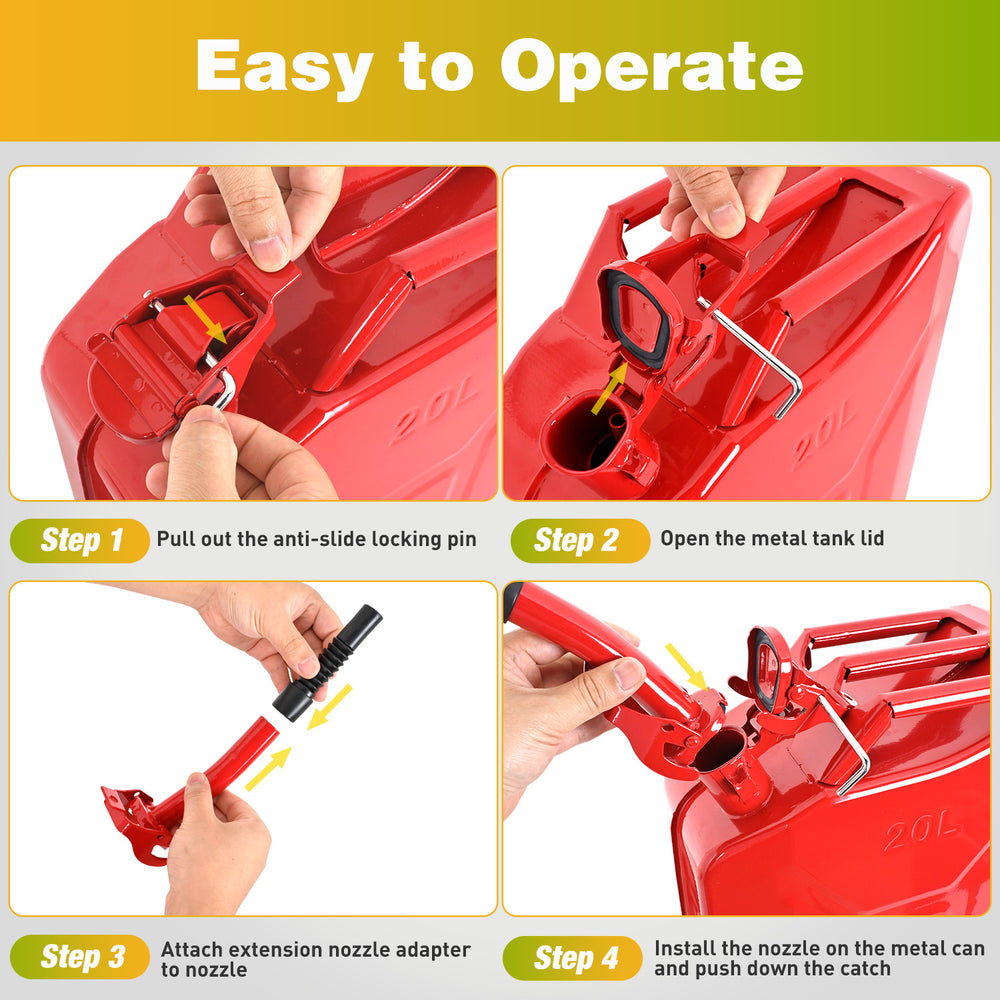 Easy to Operate

20L

20L

Step 1 Pull out the anti-slide locking pin

Step 2 Open the metal tank lid

20L

Step 3 Attach extension nozzle adapter to nozzle

Step 4 Install the nozzle on the metal can and push down the catch