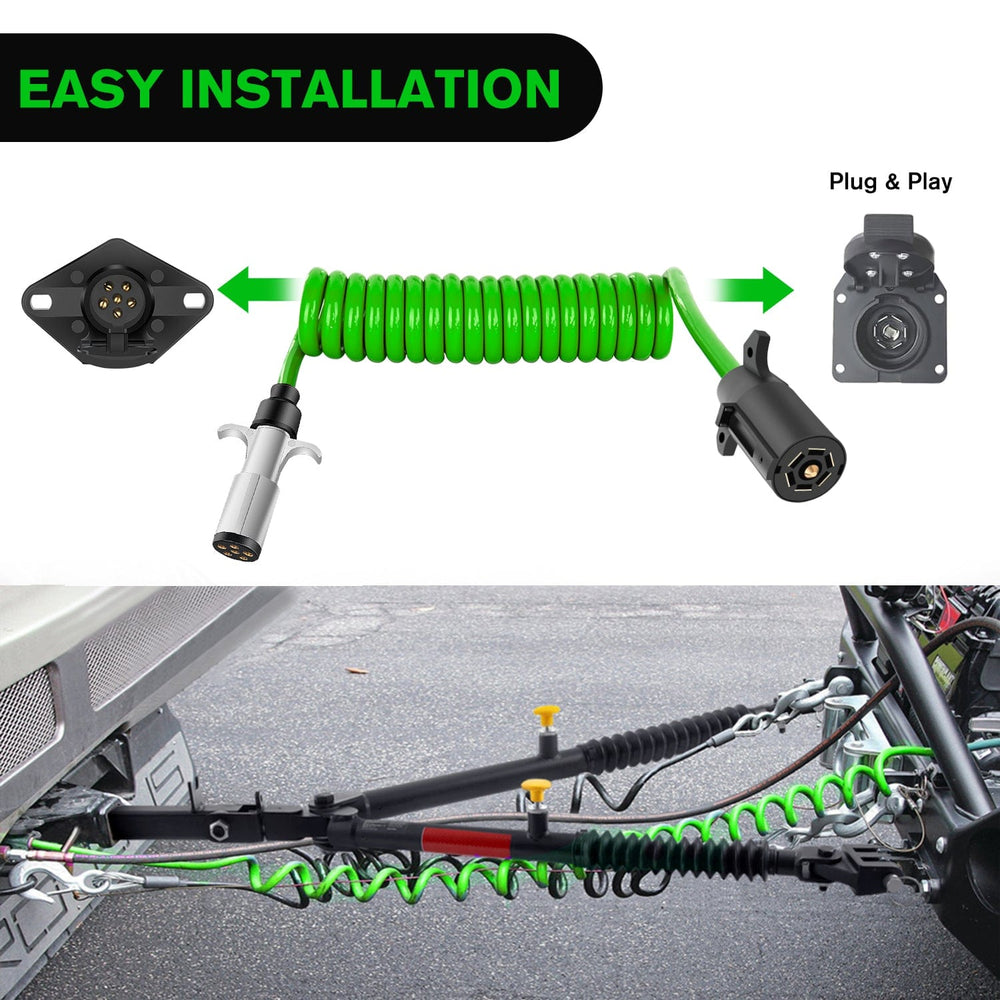 EASY INSTALLATION

Plug & Play