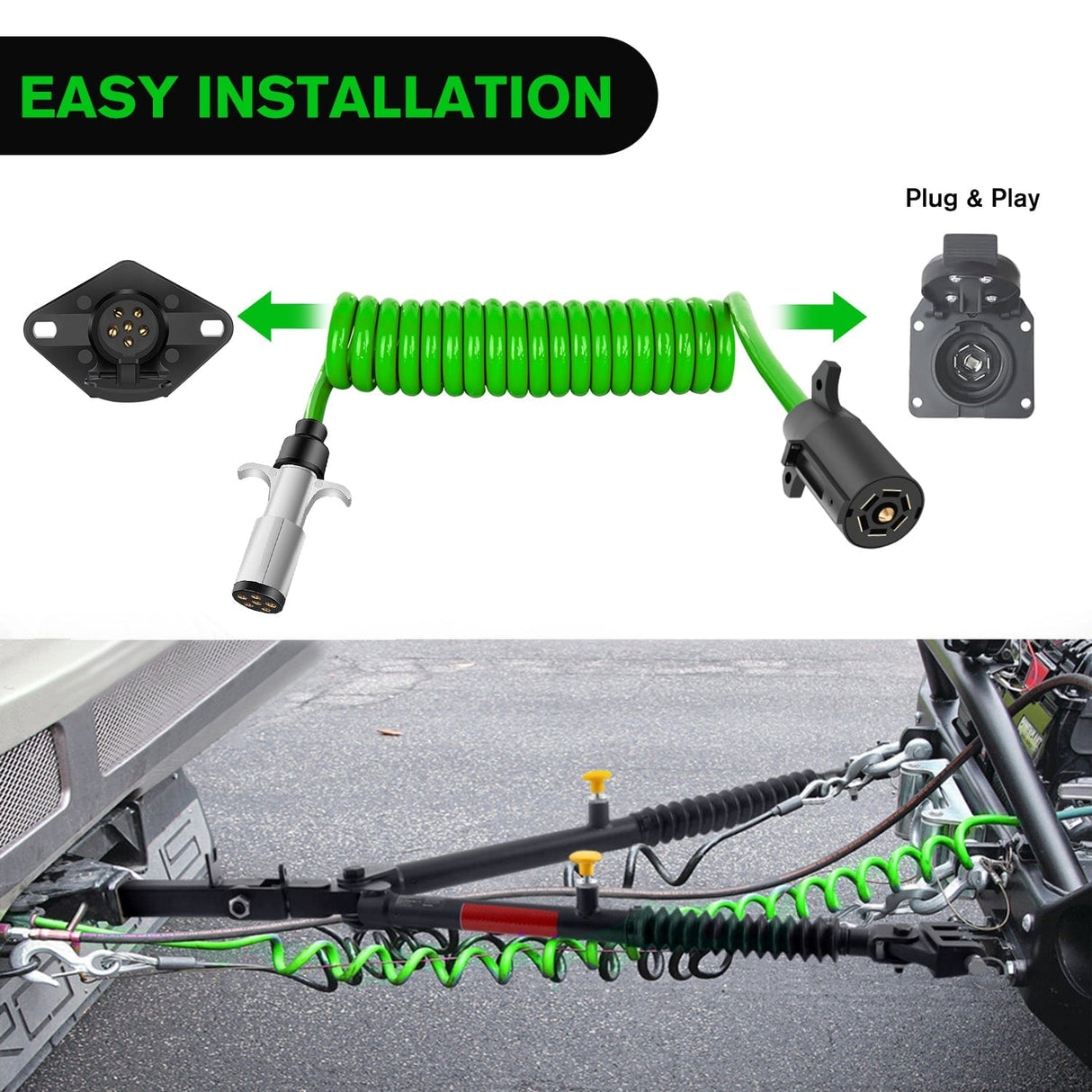 EASY INSTALLATION

Plug & Play