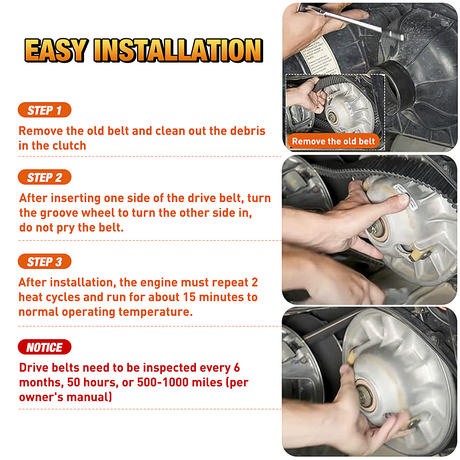 EASY INSTALLATION

STEP 1

Remove the old belt and clean out the debris in the clutch

Remove the old belt

STEP 2

After inserting one side of the drive belt, turn the groove wheel to turn the other side in, do not pry the belt.

STEP 3

After installation, the engine must repeat 2 heat cycles and run for about 15 minutes to normal operating temperature.

NOTICE

Drive belts need to be inspected every 6 months, 50 hours, or 500-1000 miles (per owner's manual)