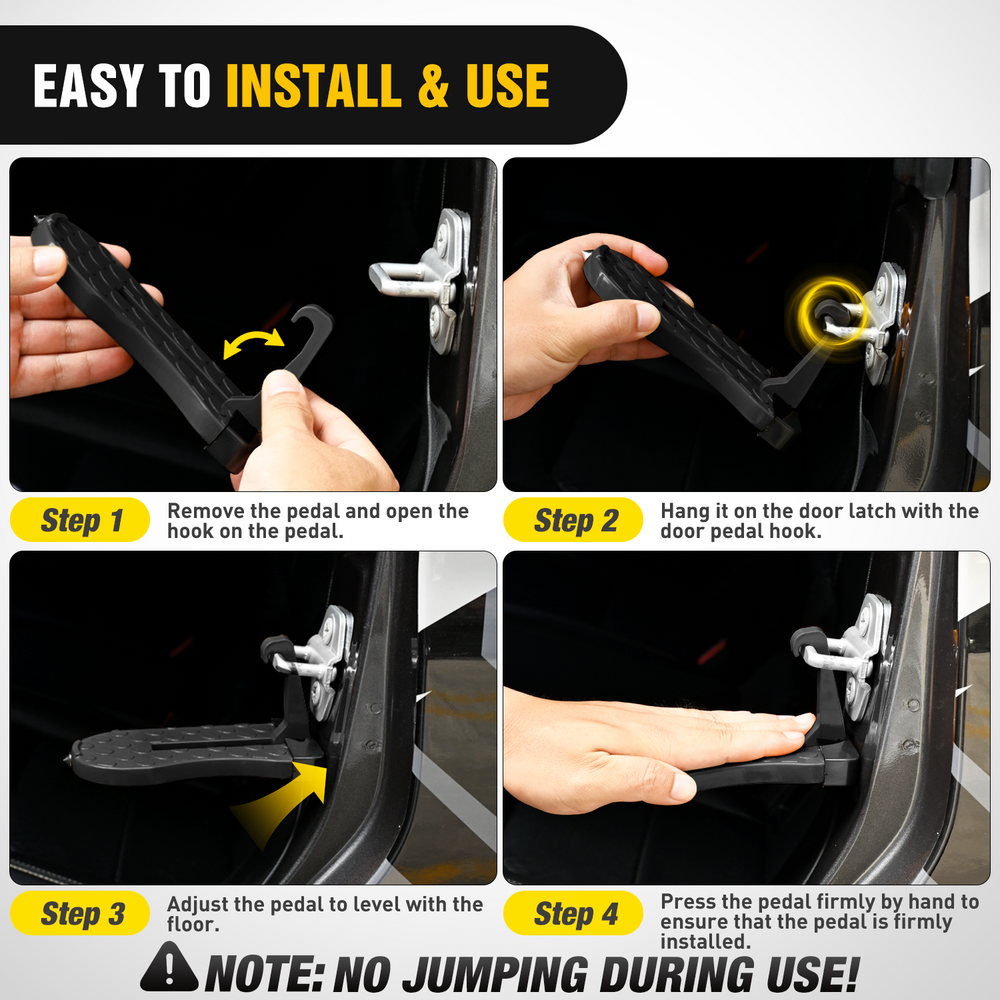 EASY TO INSTALL & USE

Step 1 Remove the pedal and open the hook on the pedal.

Step 2 Hang it on the door latch with the door pedal hook.

Step 3 Adjust the pedal to level with the floor.

Step 4 Press the pedal firmly by hand to ensure that the pedal is firmly installed.

NOTE: NO JUMPING DURING USE!