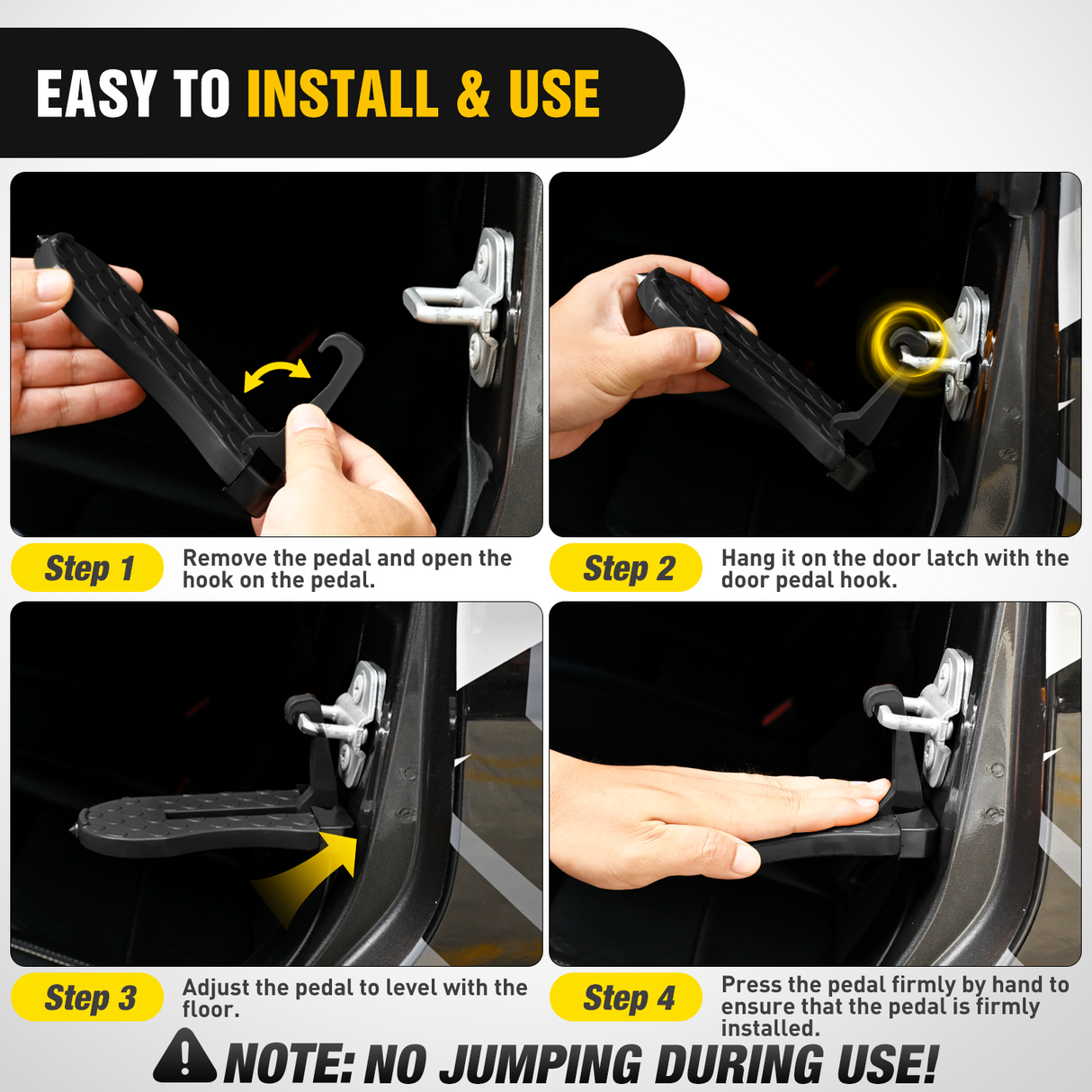 EASY TO INSTALL & USE

Step 1
Remove the pedal and open the hook on the pedal.

Step 2
Hang it on the door latch with the door pedal hook.

Step 3
Adjust the pedal to level with the floor.

Step 4
Press the pedal firmly by hand to ensure that the pedal is firmly installed.

NOTE: NO JUMPING DURING USE!