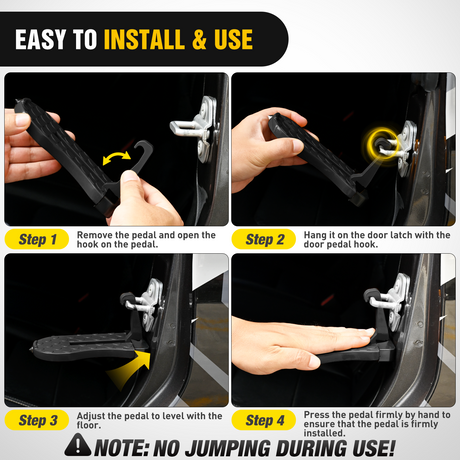 EASY TO INSTALL & USE

Step 1 Remove the pedal and open the hook on the pedal.

Step 2 Hang it on the door latch with the door pedal hook.

Step 3 Adjust the pedal to level with the floor.

Step 4 Press the pedal firmly by hand to ensure that the pedal is firmly installed.

NOTE: NO JUMPING DURING USE!