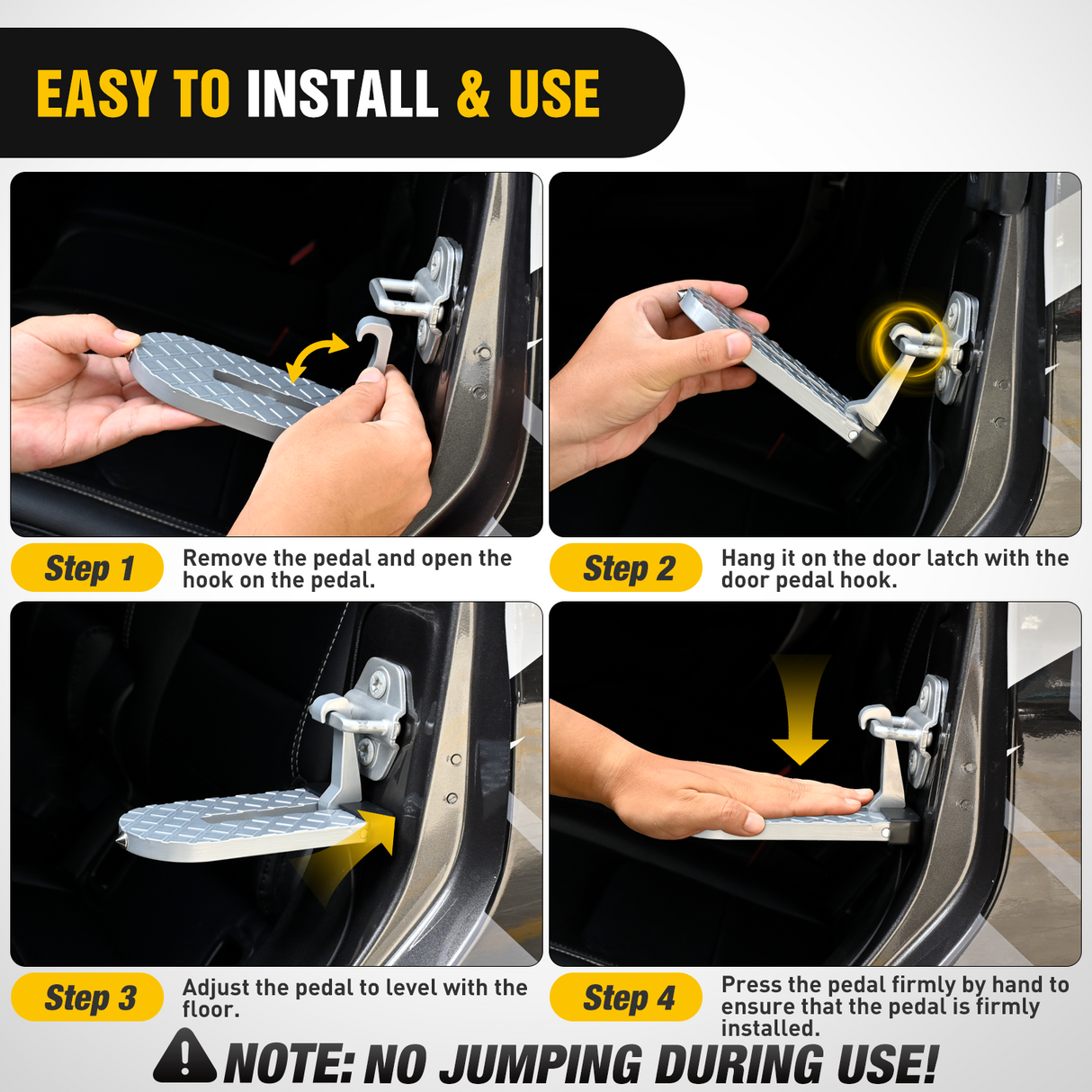 EASY TO INSTALL & USE

Step 1
Remove the pedal and open the hook on the pedal.

Step 2
Hang it on the door latch with the door pedal hook.

Step 3
Adjust the pedal to level with the floor.

Step 4
Press the pedal firmly by hand to ensure that the pedal is firmly installed.

NOTE: NO JUMPING DURING USE!