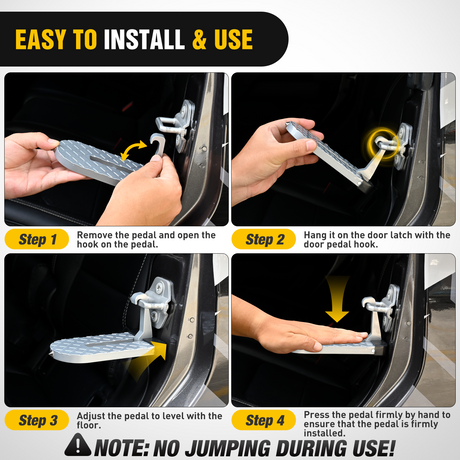 EASY TO INSTALL & USE

Step 1
Remove the pedal and open the hook on the pedal.

Step 2
Hang it on the door latch with the door pedal hook.

Step 3
Adjust the pedal to level with the floor.

Step 4
Press the pedal firmly by hand to ensure that the pedal is firmly installed.

NOTE: NO JUMPING DURING USE!