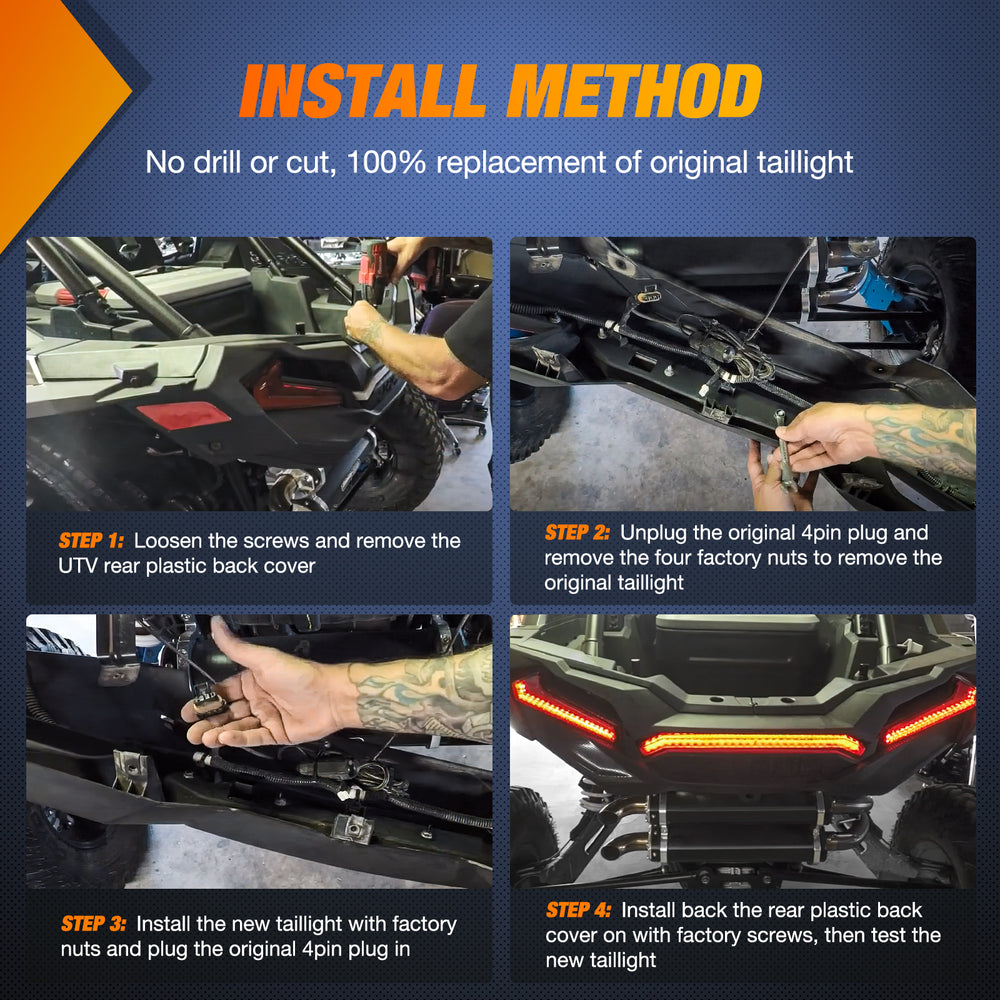 INSTALL METHOD

No drill or cut, 100% replacement of original taillight

STEP 1: Loosen the screws and remove the UTV rear plastic back cover

STEP 2: Unplug the original 4pin plug and remove the four factory nuts to remove the original taillight

STEP 3: Install the new taillight with factory nuts and plug the original 4pin plug in

STEP 4: Install back the rear plastic back cover on with factory screws, then test the new taillight