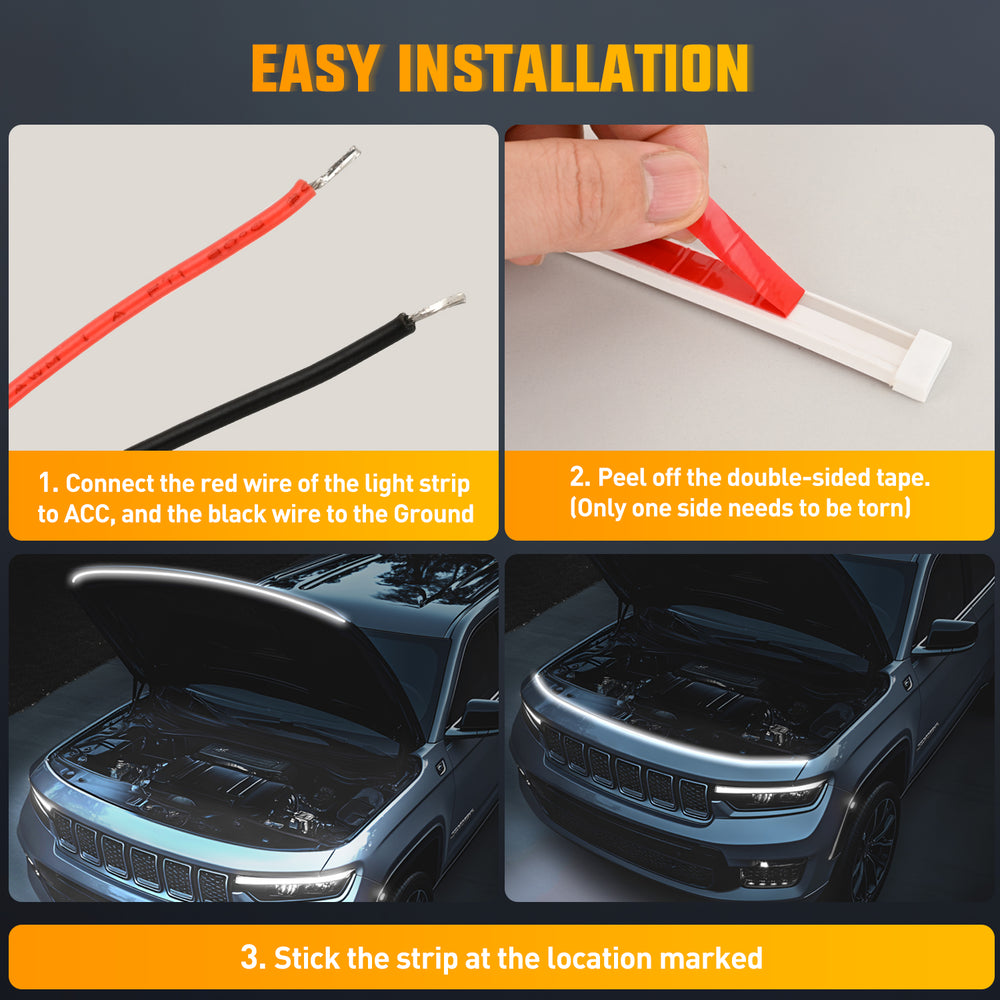 EASY INSTALLATION

1. Connect the red wire of the light strip to ACC, and the black wire to the Ground

2. Peel off the double-sided tape. (Only one side needs to be torn)

3. Stick the strip at the location marked