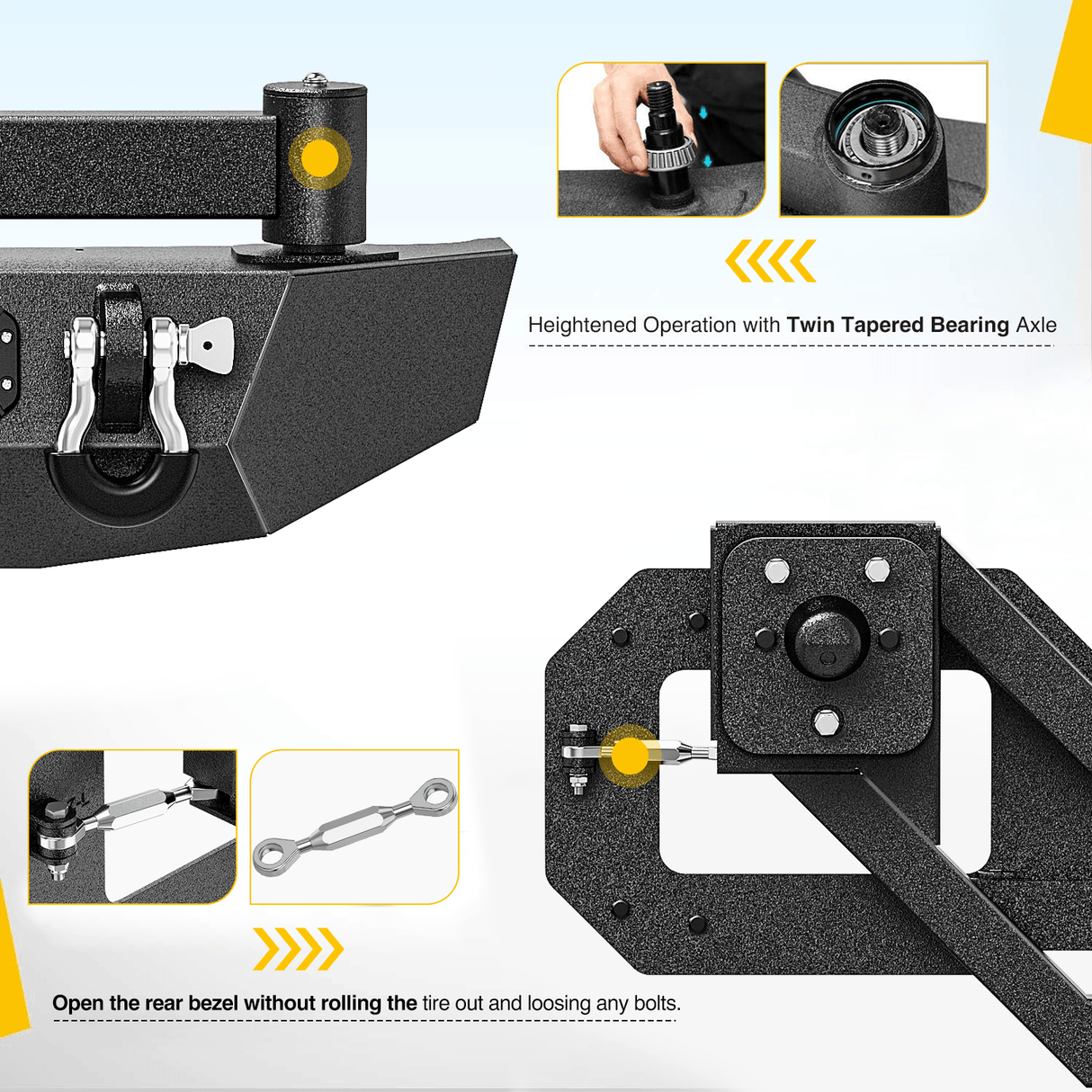 Heightened Operation with Twin Tapered Bearing Axle

Open the rear bezel without rolling the tire out and loosing any bolts.