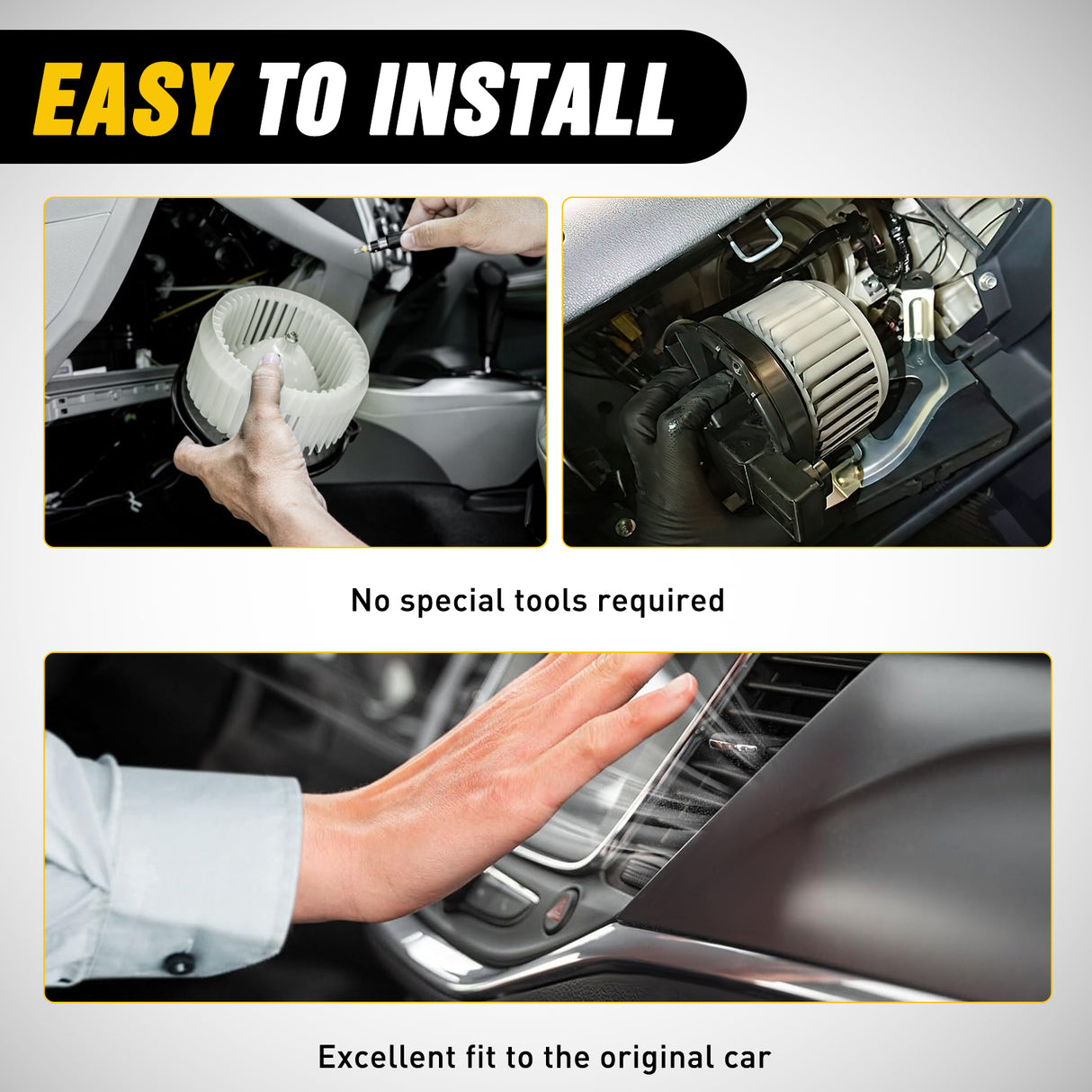 EASY TO INSTALL

No special tools required

Excellent fit to the original car