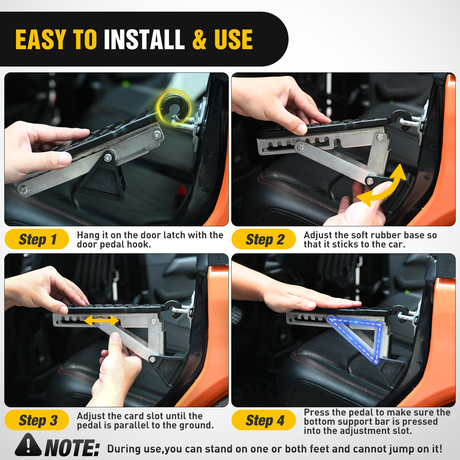 EASY TO INSTALL & USE

Step 1
Hang it on the door latch with the door pedal hook.

Step 2
Adjust the soft rubber base so that it sticks to the car.

Step 3
Adjust the card slot until the pedal is parallel to the ground.

Step 4
Press the pedal to make sure the bottom support bar is pressed into the adjustment slot.

NOTE: During use,you can stand on one or both feet and cannot jump on it!