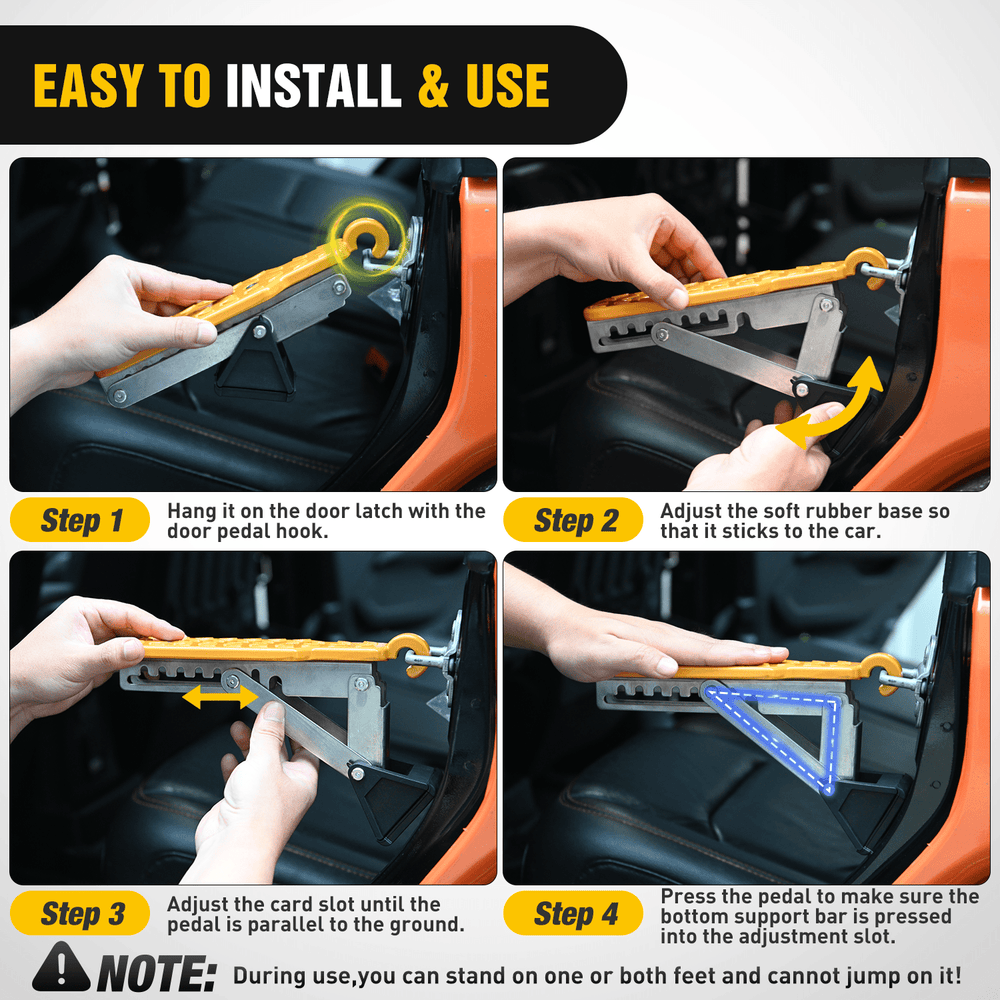 EASY TO INSTALL & USE

Step 1 Hang it on the door latch with the door pedal hook.

Step 2 Adjust the soft rubber base so that it sticks to the car.

Step 3 Adjust the card slot until the pedal is parallel to the ground.

Step 4 Press the pedal to make sure the bottom support bar is pressed into the adjustment slot.

NOTE: During use,you can stand on one or both feet and cannot jump on it!