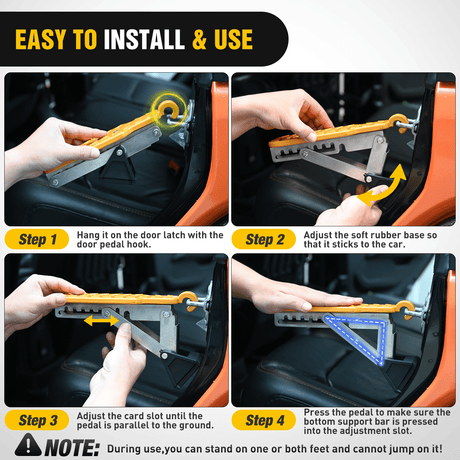 EASY TO INSTALL & USE

Step 1 Hang it on the door latch with the door pedal hook.

Step 2 Adjust the soft rubber base so that it sticks to the car.

Step 3 Adjust the card slot until the pedal is parallel to the ground.

Step 4 Press the pedal to make sure the bottom support bar is pressed into the adjustment slot.

NOTE: During use,you can stand on one or both feet and cannot jump on it!