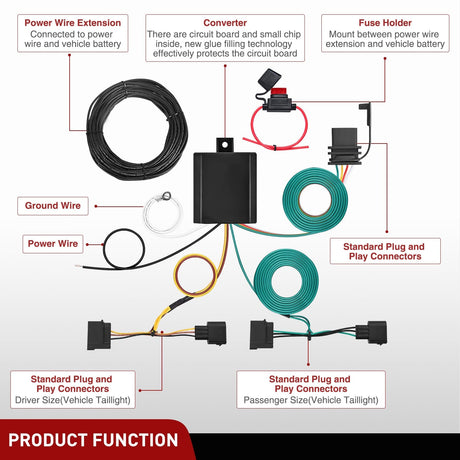 Power Wire Extension
Connected to power wire and vehicle battery

Converter
There are circuit board and small chip inside, new glue filling technology effectively protects the circuit board

Fuse Holder
Mount between power wire extension and vehicle battery

Ground Wire

Power Wire

Standard Plug and Play Connectors

Standard Plug and Play Connectors
Driver Size(Vehicle Taillight)

Standard Plug and Play Connectors
Passenger Size(Vehicle Taillight)

PRODUCT FUNCTION