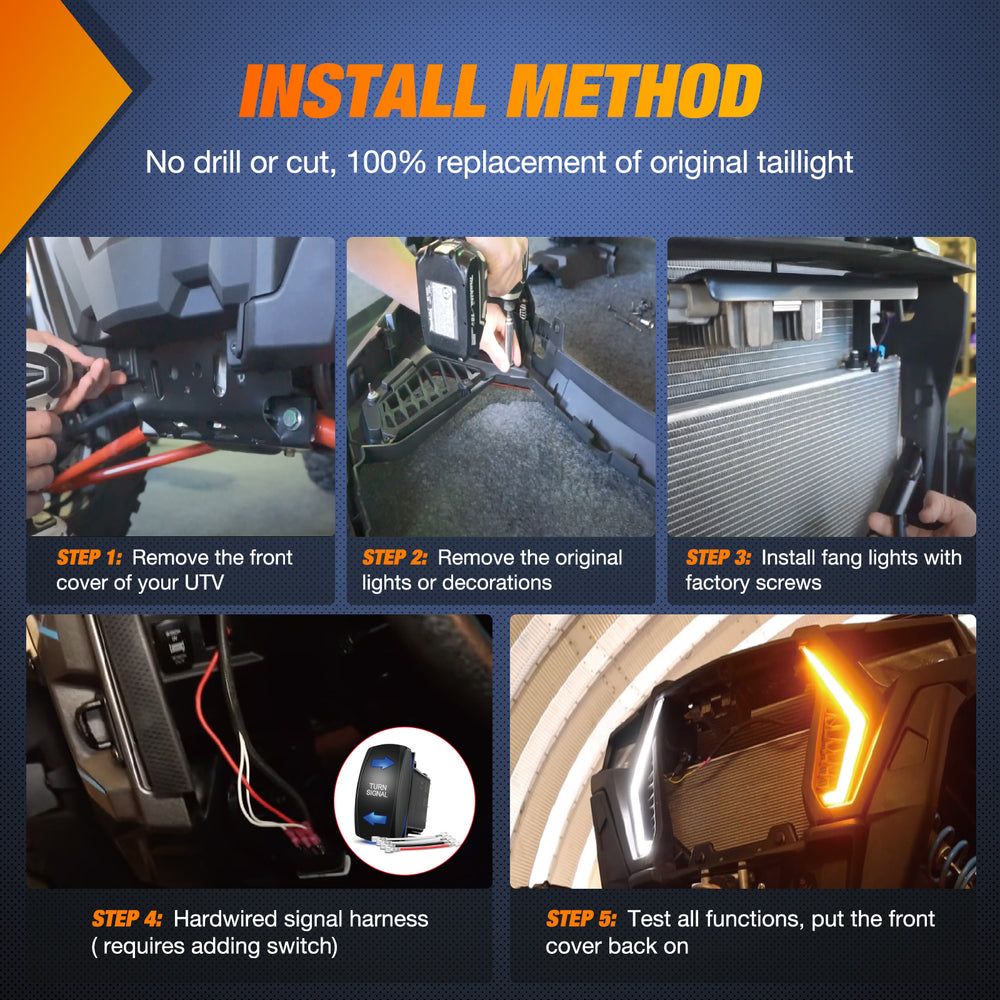 INSTALL METHOD

No drill or cut, 100% replacement of original taillight

STEP 1: Remove the front cover of your UTV

STEP 2: Remove the original lights or decorations

STEP 3: Install fang lights with factory screws

TURN SIGNAL

STEP 4: Hardwired signal harness ( requires adding switch)

STEP 5: Test all functions, put the front cover back on