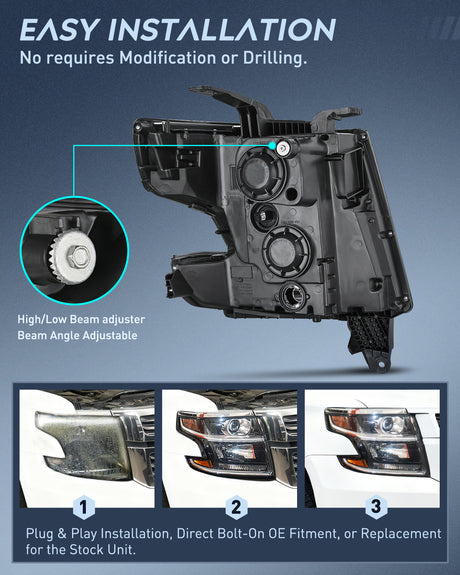 EASY INSTALLATION
No requires Modification or Drilling.

High/Low Beam adjuster
Beam Angle Adjustable

1

2

3

Plug & Play Installation, Direct Bolt-On OE Fitment, or Replacement for the Stock Unit.