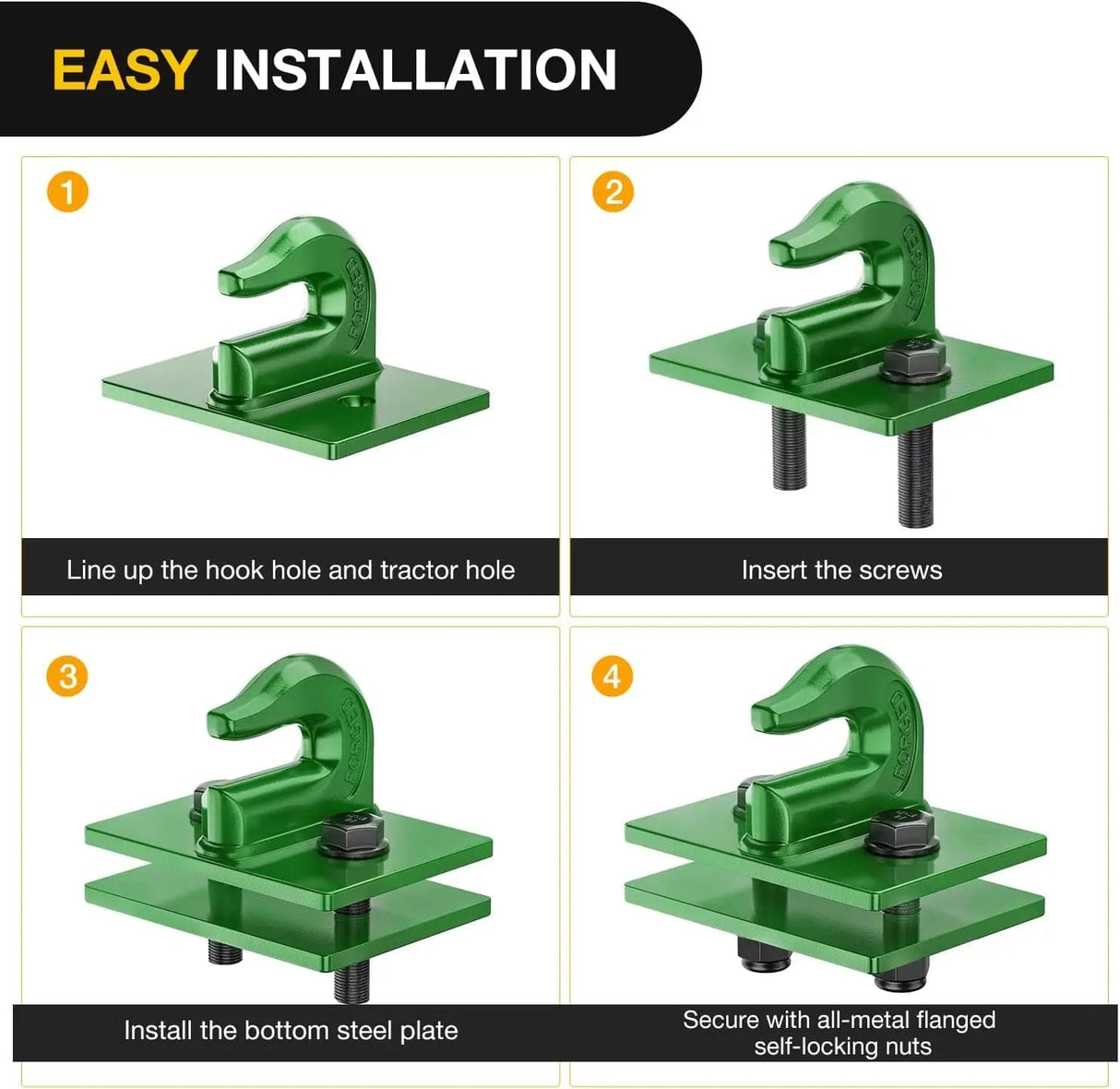 EASY INSTALLATION

1

FORGED

Line up the hook hole and tractor hole

2

FORGED

Insert the screws

3

FORGED

Install the bottom steel plate

4

FORGED

Secure with all-metal flanged self-locking nuts