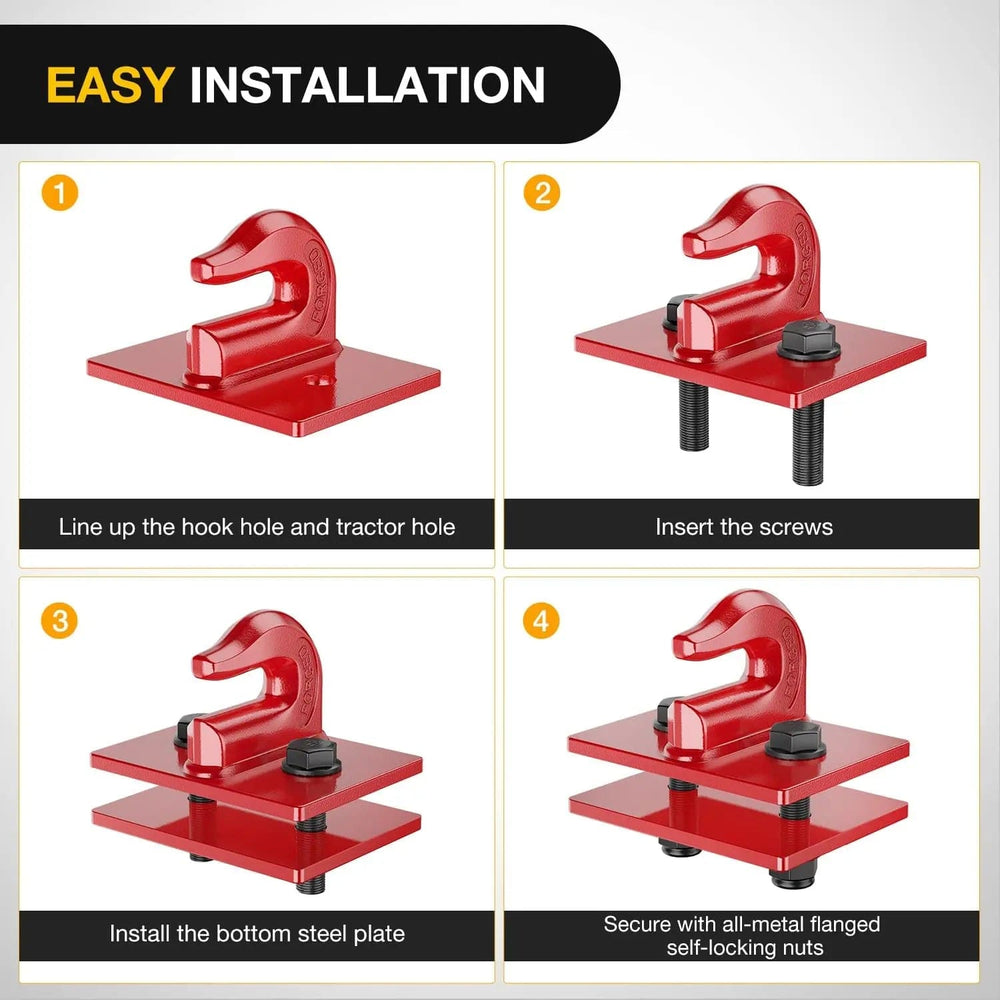 EASY INSTALLATION

1

FORGED

Line up the hook hole and tractor hole

2

FORGED

Insert the screws

3

FORGED

Install the bottom steel plate

4

FORGED

Secure with all-metal flanged self-locking nuts