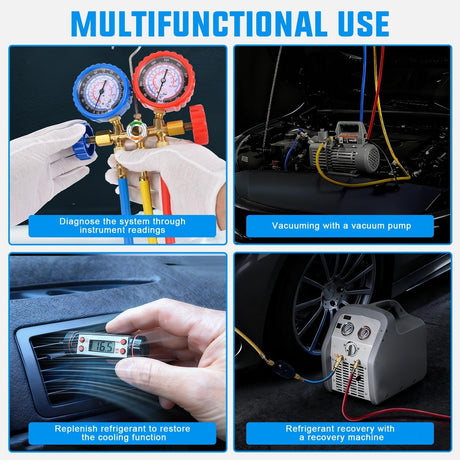 MULTIFUNCTIONAL USE

Diagnose the system through instrument readings

Vacuuming with a vacuum pump

16.5

Replenish refrigerant to restore the cooling function

Refrigerant recovery with a recovery machine