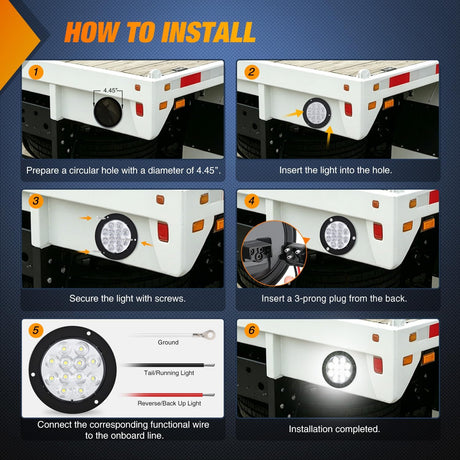 HOW TO INSTALL

1

4.45"

Prepare a circular hole with a diameter of 4.45".

2

Insert the light into the hole.

3

Secure the light with screws.

4

Insert a 3-prong plug from the back.

5

Ground

Tail/Running Light

Reverse/Back Up Light

Connect the corresponding functional wire to the onboard line.

6

Installation completed.