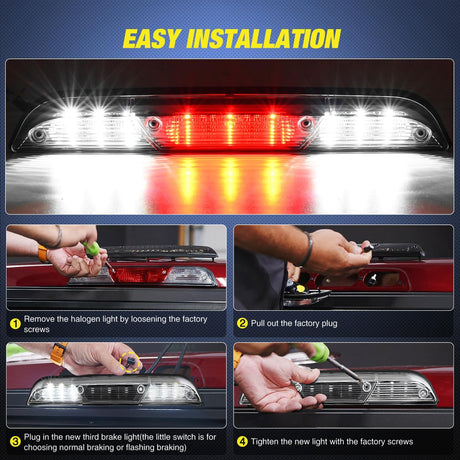 EASY INSTALLATION

1 Remove the halogen light by loosening the factory screws

2 Pull out the factory plug

3 Plug in the new third brake light(the little switch is for choosing normal braking or flashing braking)

4 Tighten the new light with the factory screws