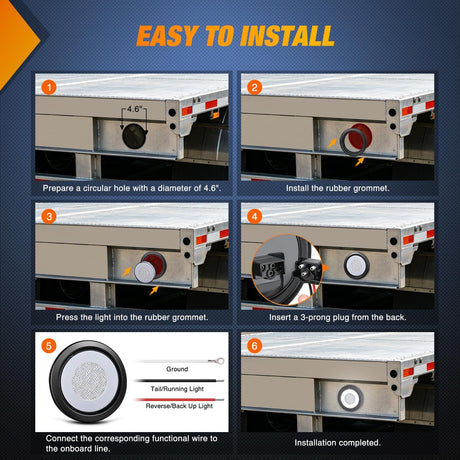 EASY TO INSTALL

1

4.6"

Prepare a circular hole with a diameter of 4.6".

2

Install the rubber grommet.

3

Press the light into the rubber grommet.

4

Insert a 3-prong plug from the back.

5

Ground

Tail/Running Light

Reverse/Back Up Light

Connect the corresponding functional wire to the onboard line.

6

Installation completed.