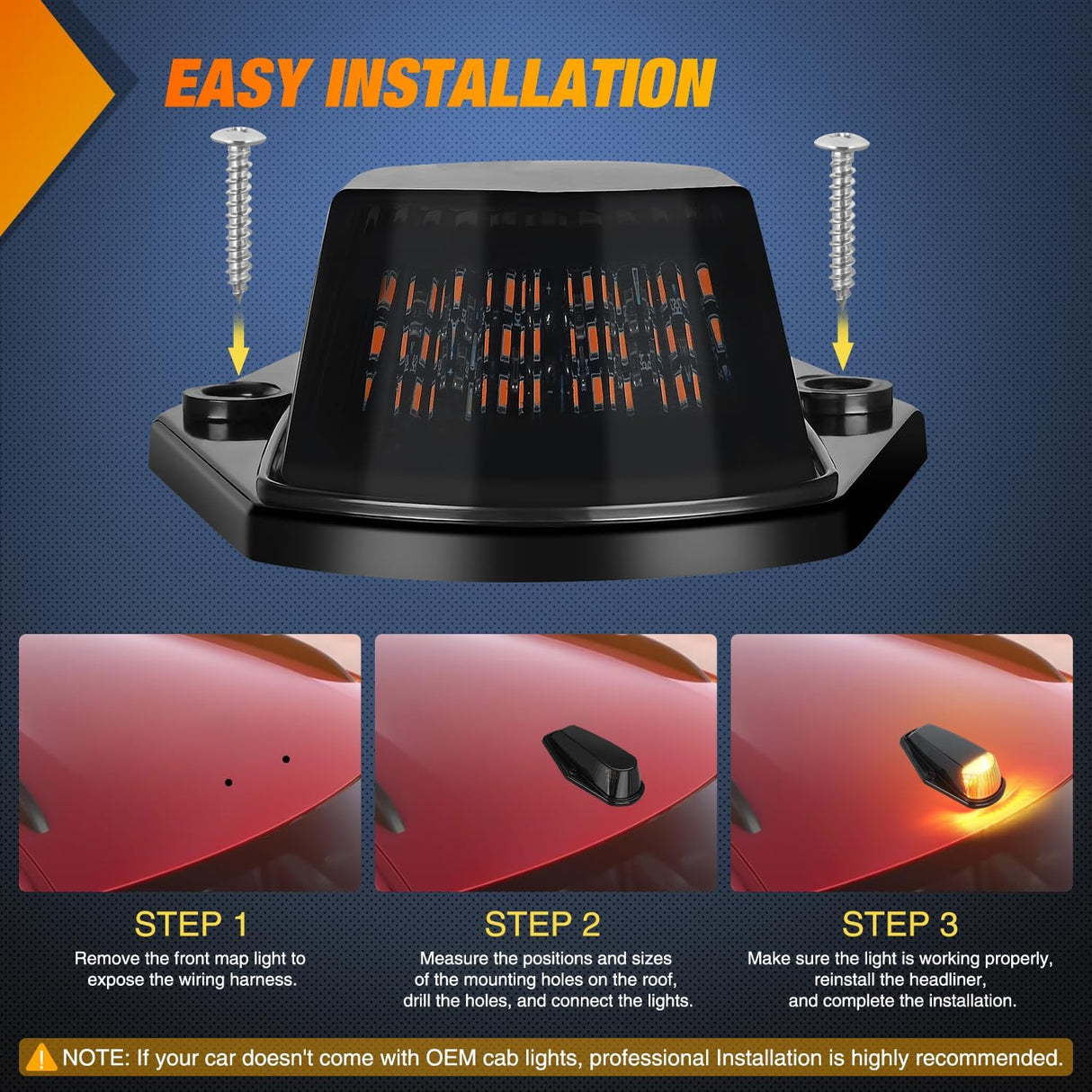 EASY INSTALLATION

STEP 1

Remove the front map light to expose the wiring harness.

STEP 2

Measure the positions and sizes of the mounting holes on the roof, drill the holes, and connect the lights.

STEP 3

Make sure the light is working properly, reinstall the headliner, and complete the installation.

NOTE: If your car doesn't come with OEM cab lights, professional Installation is highly recommended.