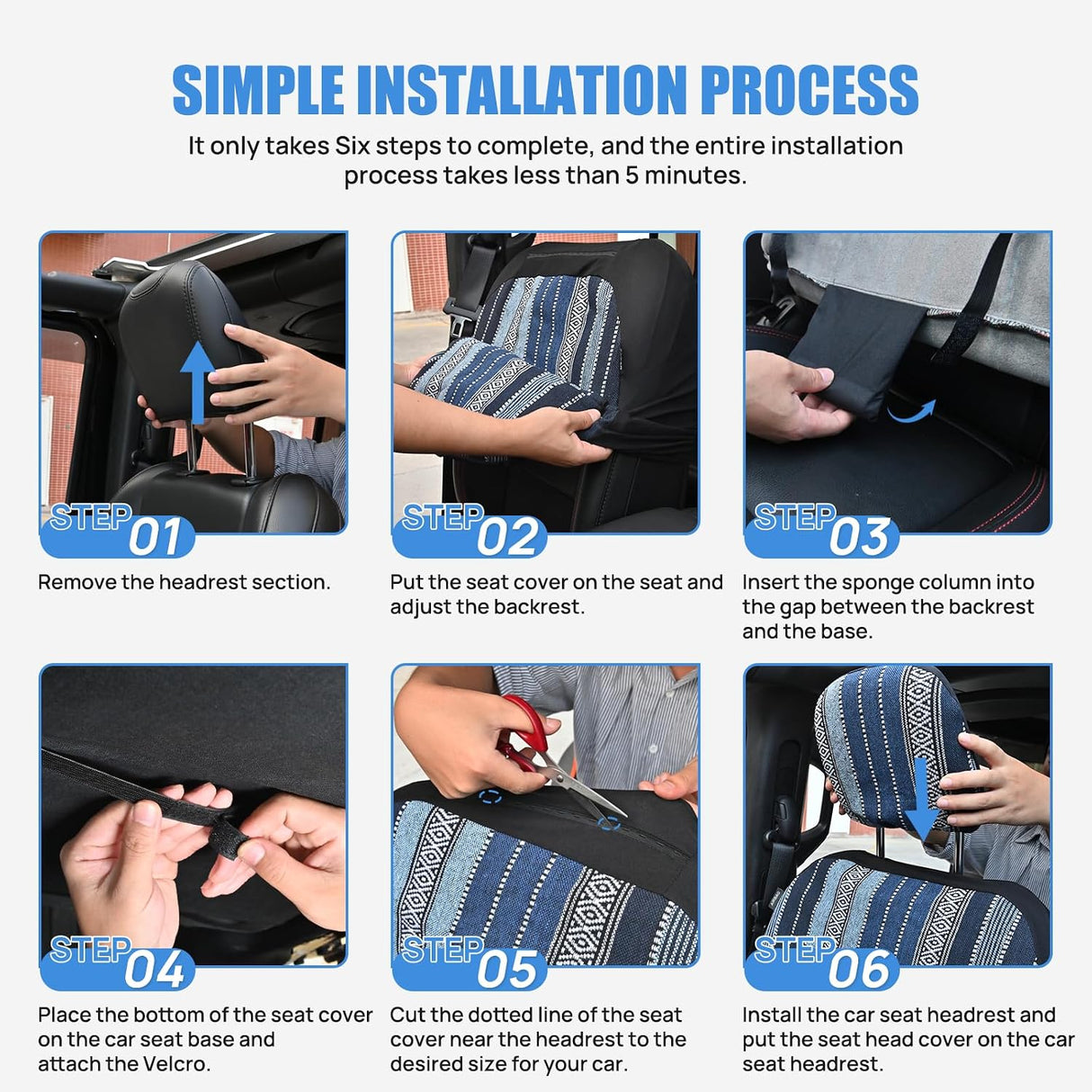 SIMPLE INSTALLATION PROCESS

It only takes Six steps to complete, and the entire installation process takes less than 5 minutes.

STEP 01

Remove the headrest section.

STEP 02

Put the seat cover on the seat and adjust the backrest.

STEP 03

Insert the sponge column into the gap between the backrest and the base.

STEP 04

Place the bottom of the seat cover on the car seat base and attach the Velcro.

STEP 05

Cut the dotted line of the seat cover near the headrest to the desired size for your car.

STEP 06

Install the car seat headrest and put the seat head cover on the car seat headrest.