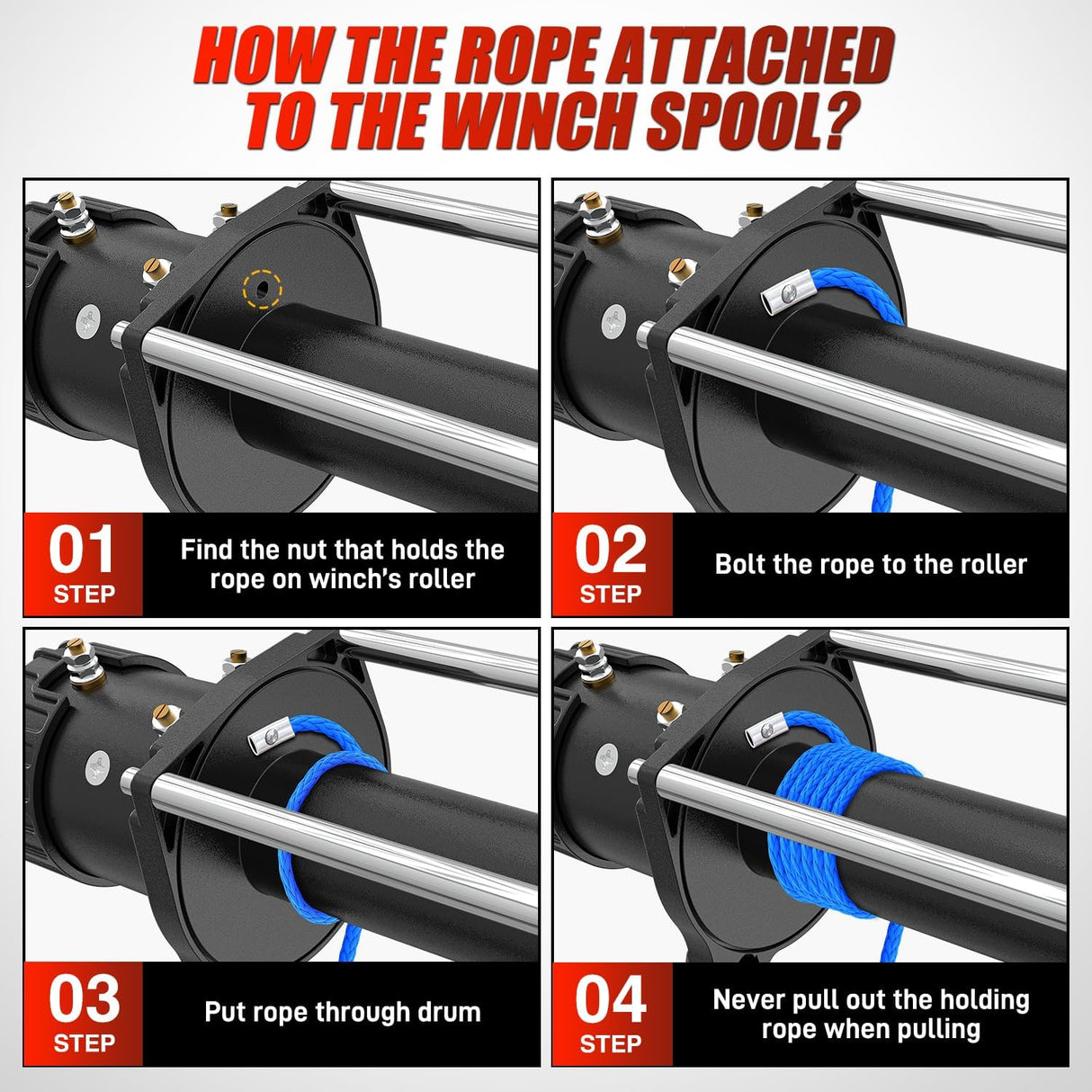 HOW THE ROPE ATTACHED TO THE WINCH SPOOL?

01 STEP
Find the nut that holds the rope on winch's roller

02 STEP
Bolt the rope to the roller

03 STEP
Put rope through drum

04 STEP
Never pull out the holding rope when pulling