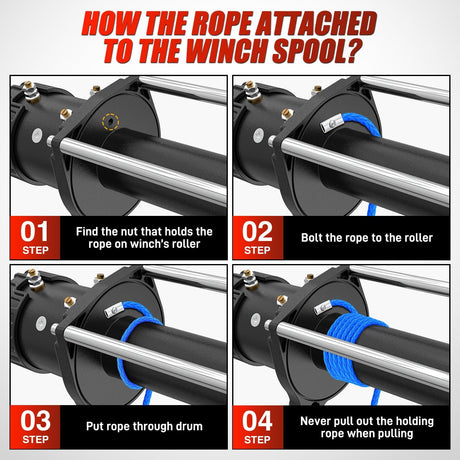 HOW THE ROPE ATTACHED TO THE WINCH SPOOL?

01
STEP
Find the nut that holds the rope on winch's roller

02
STEP
Bolt the rope to the roller

03
STEP
Put rope through drum

04
STEP
Never pull out the holding rope when pulling